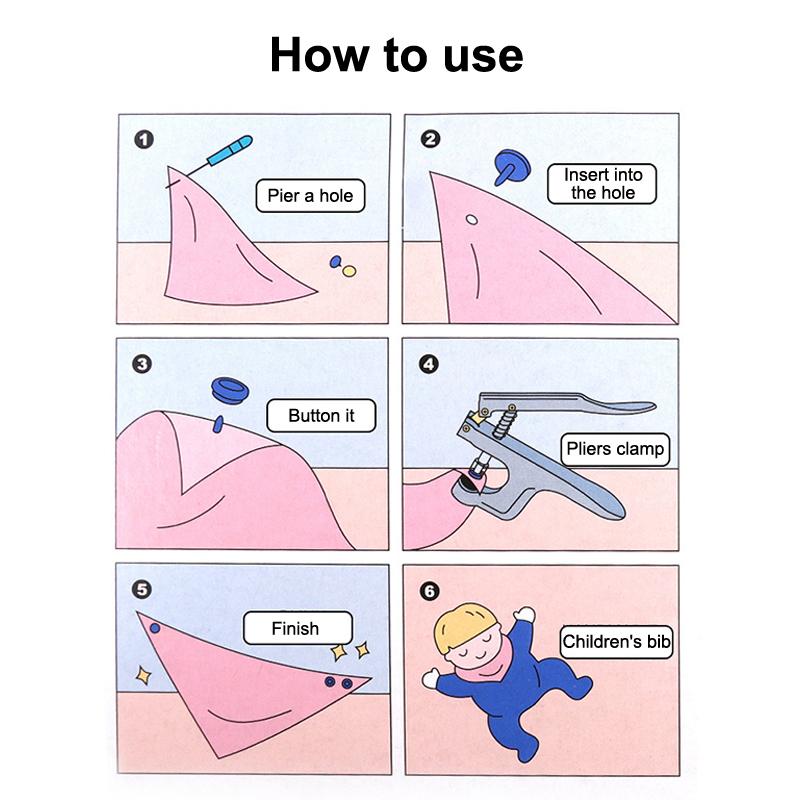 How to use

1
Pier a hole

2
Insert into the hole

3
Button it

4
Pliers clamp

5
Finish

6
Children's bib