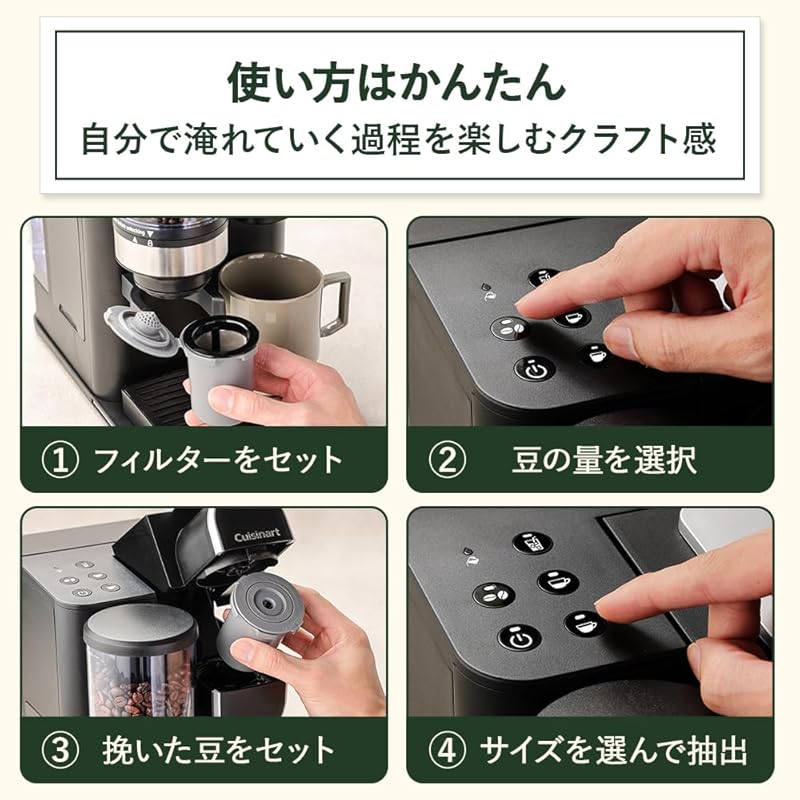 使い方はかんたん
自分で淹れていく過程を楽しむクラフト感

① フィルターをセット

② 豆の量を選択

Cuisinart

③ 挽いた豆をセット

④ サイズを選んで抽出