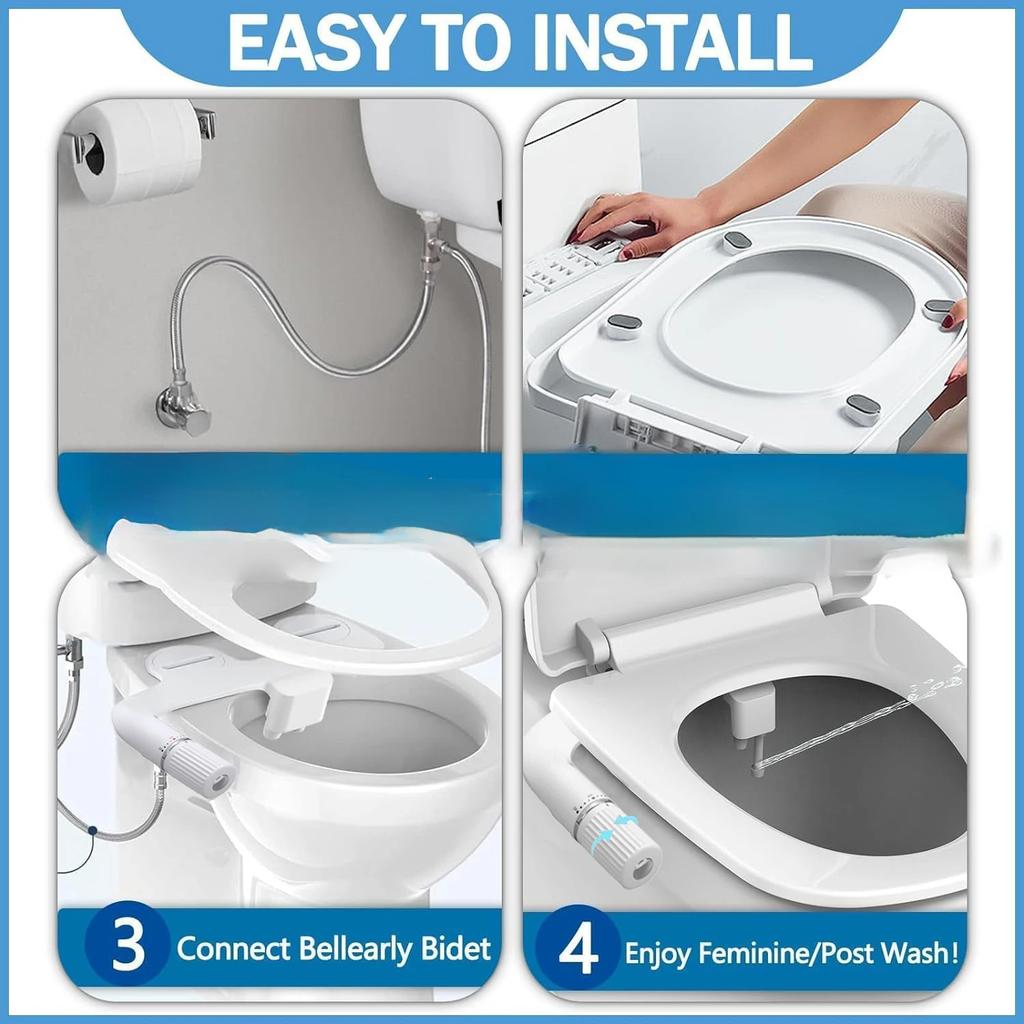 EASY TO INSTALL

3 Connect Bellearly Bidet

4 Enjoy Feminine/Post Wash!