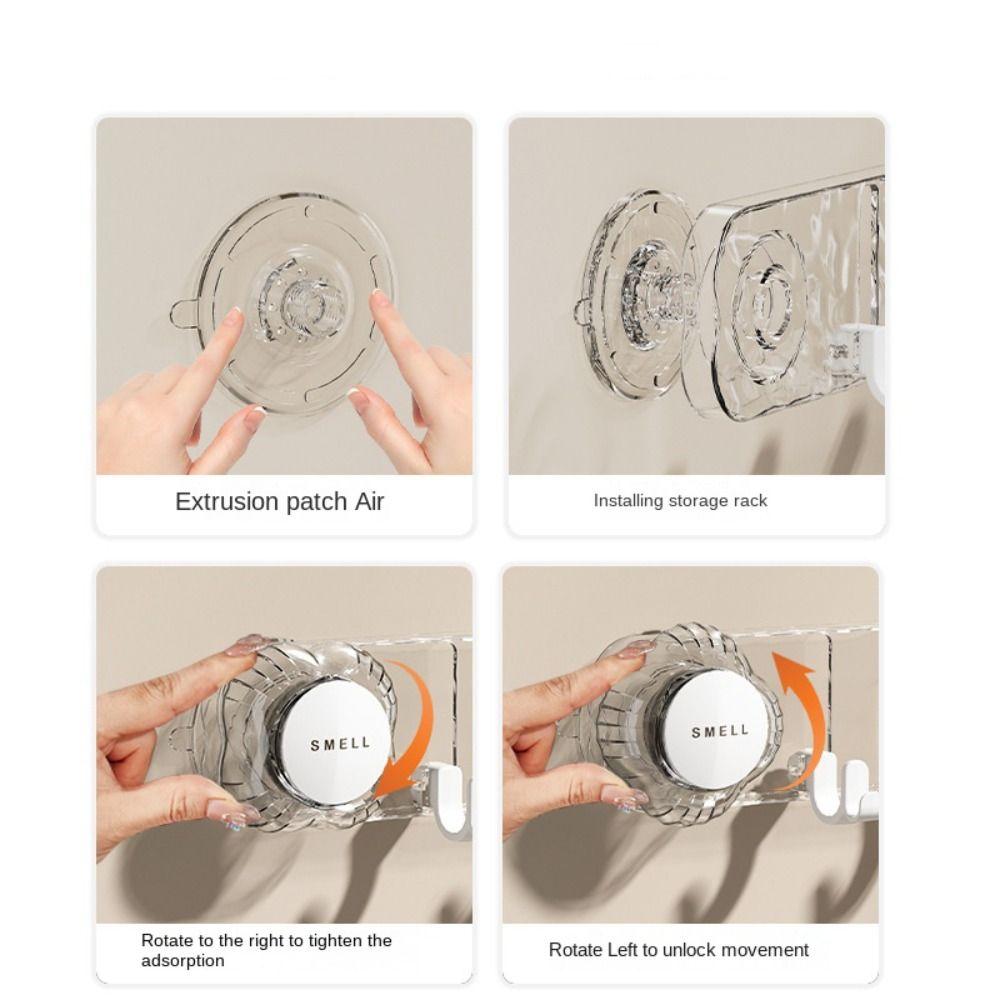 Extrusion patch Air

Installing storage rack

SMELL

Rotate to the right to tighten the adsorption

SMELL

Rotate Left to unlock movement