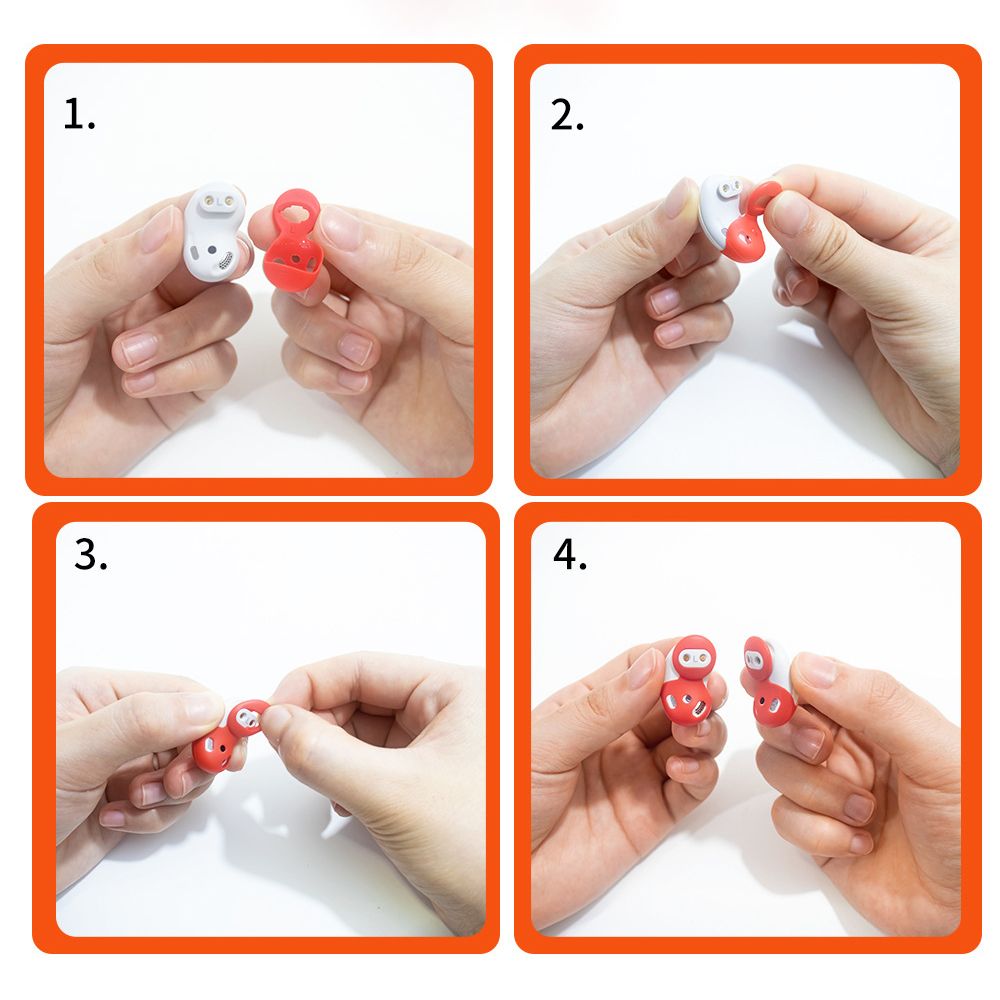 1.

2.

3.

4.