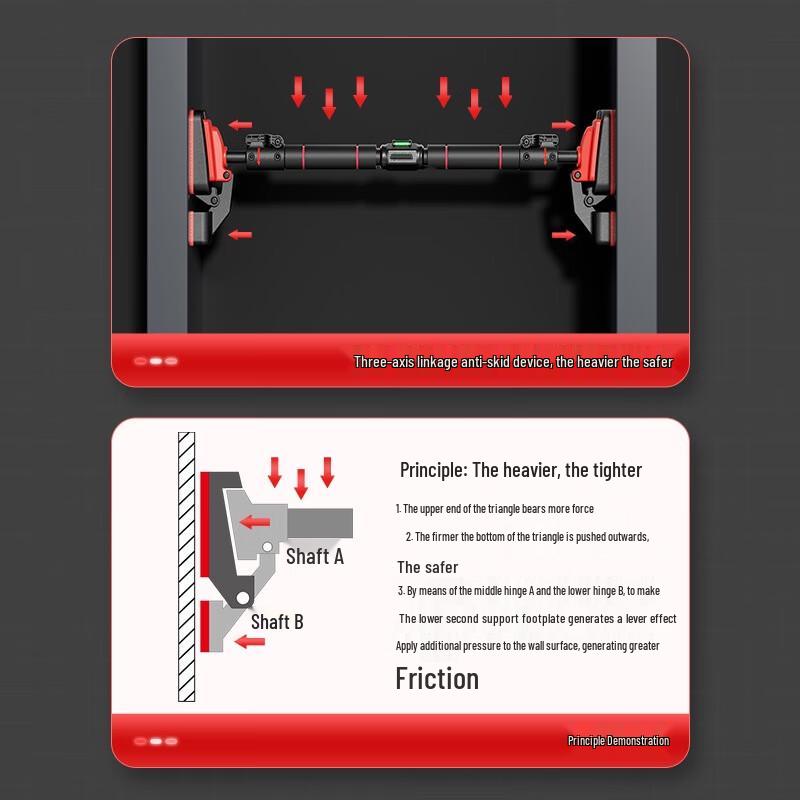 Three-axis linkage anti-skid device, the heavier the safer

Shaft A

Shaft B

Principle: The heavier, the tighter

1. The upper end of the triangle bears more force

2. The firmer the bottom of the triangle is pushed outwards,

The safer

3. By means of the middle hinge A and the lower hinge B, to make

The lower second support footplate generates a lever effect

Apply additional pressure to the wall surface, generating greater

Friction

Principle Demonstration