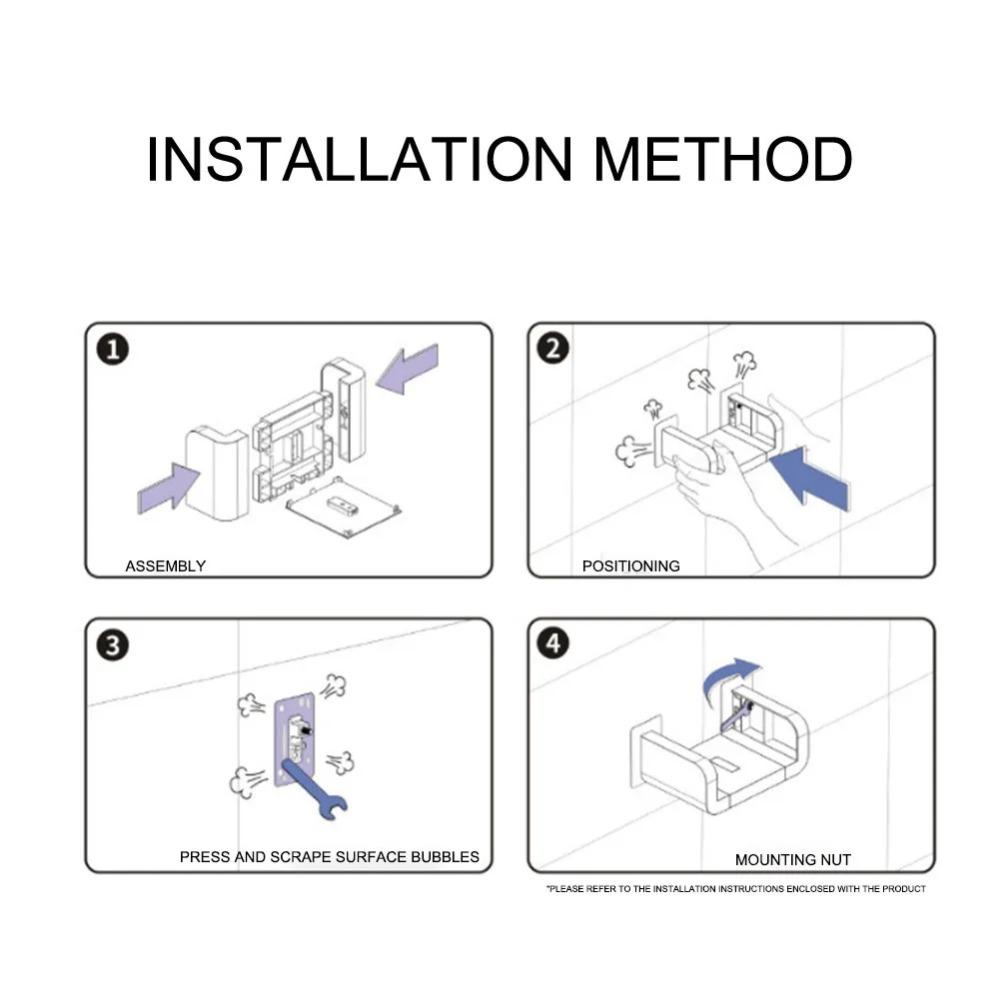 INSTALLATION METHOD

1
ASSEMBLY

2
POSITIONING

3
PRESS AND SCRAPE SURFACE BUBBLES

4
MOUNTING NUT

*PLEASE REFER TO THE INSTALLATION INSTRUCTIONS ENCLOSED WITH THE PRODUCT