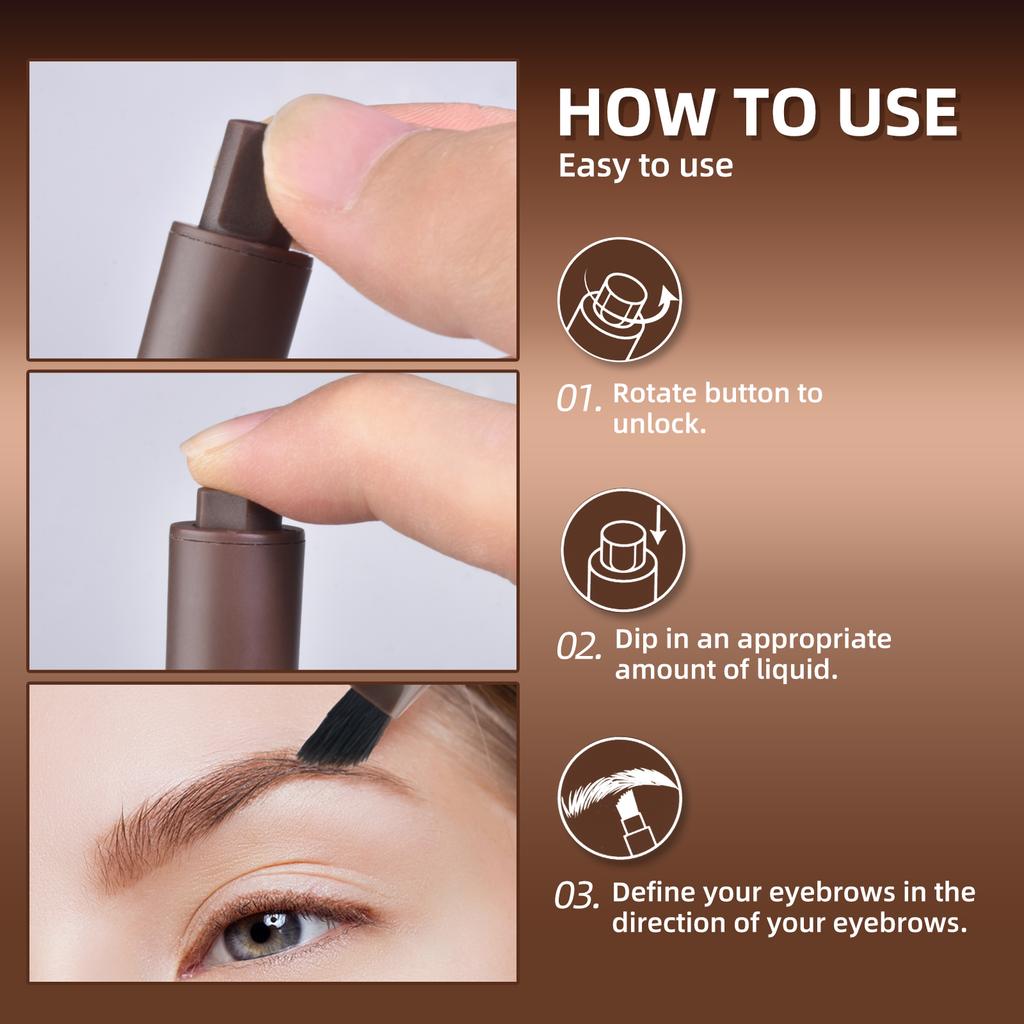 HOW TO USE
Easy to use

01. Rotate button to unlock.

02. Dip in an appropriate amount of liquid.

03. Define your eyebrows in the direction of your eyebrows.