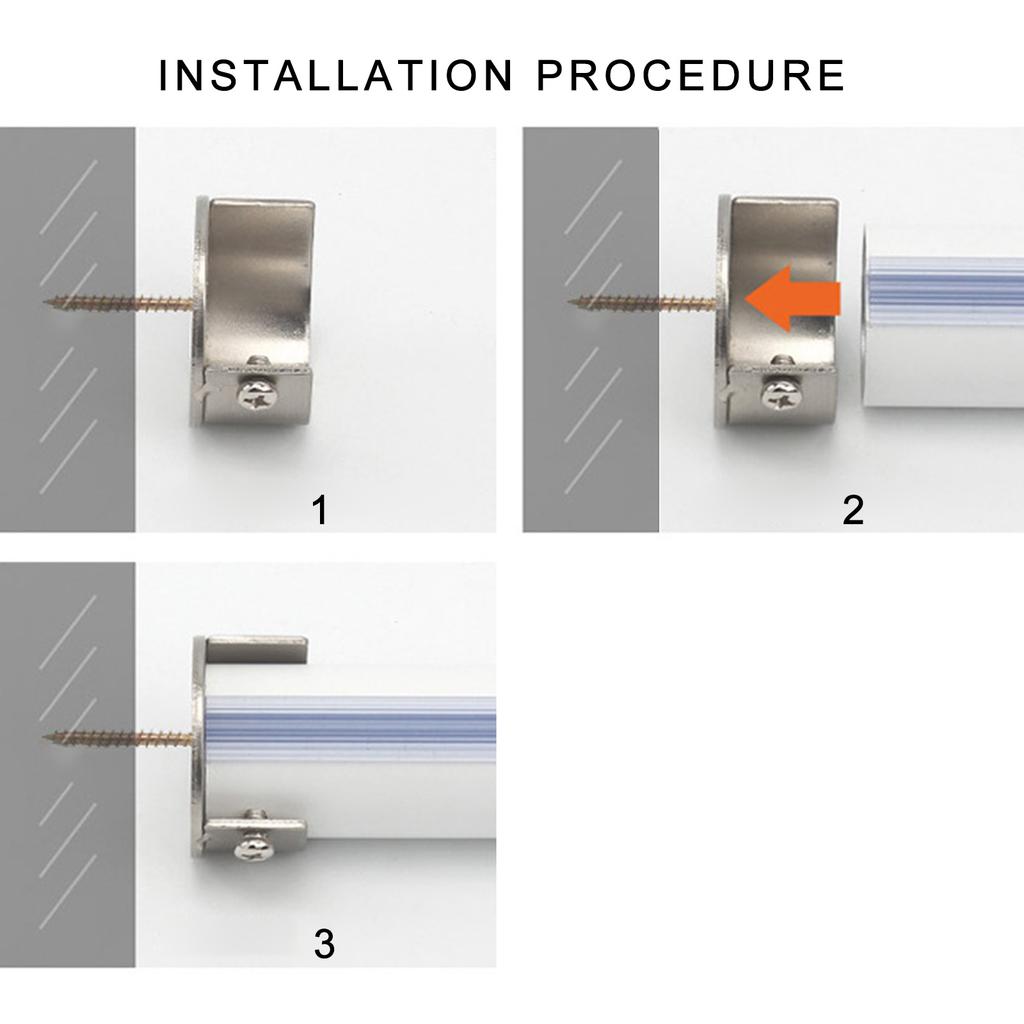 INSTALLATION PROCEDURE

1

2

3