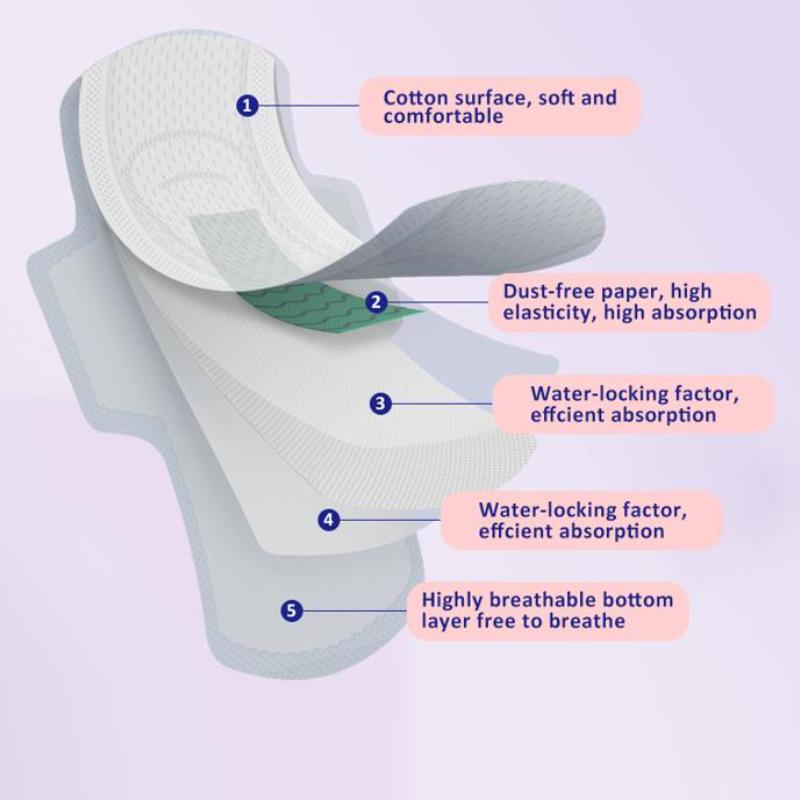 1 Cotton surface, soft and comfortable

2 Dust-free paper, high elasticity, high absorption

3 Water-locking factor, effcient absorption

4 Water-locking factor, effcient absorption

5 Highly breathable bottom layer free to breathe