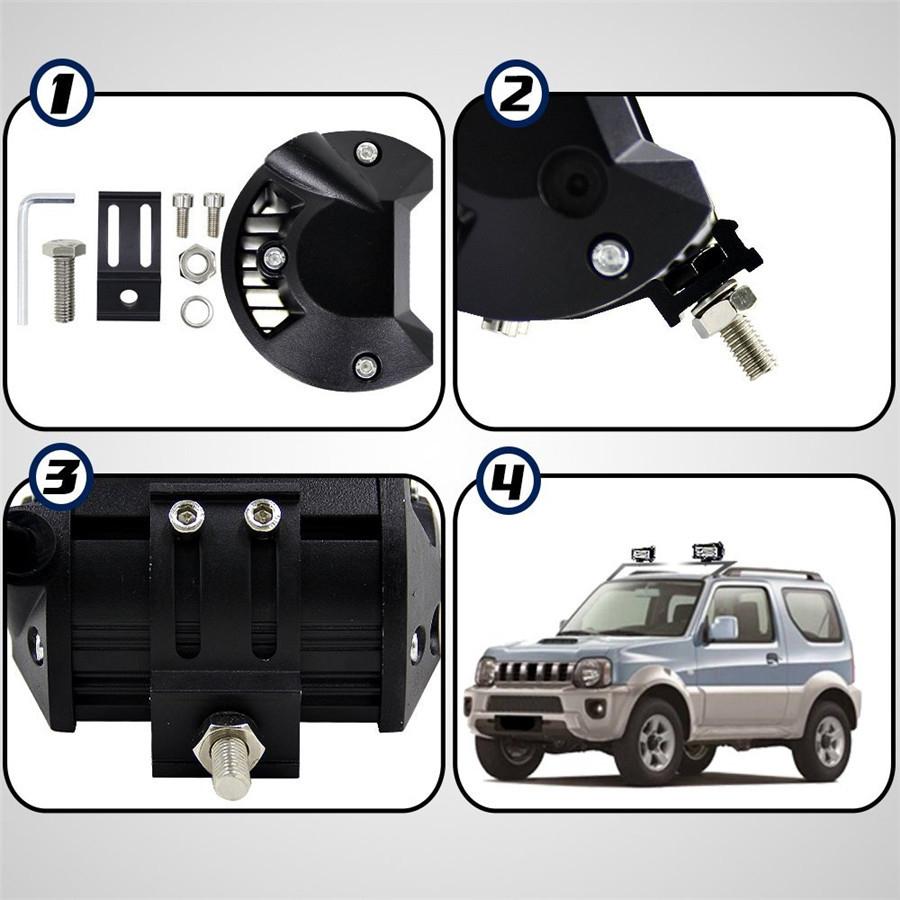 1

2

3

4