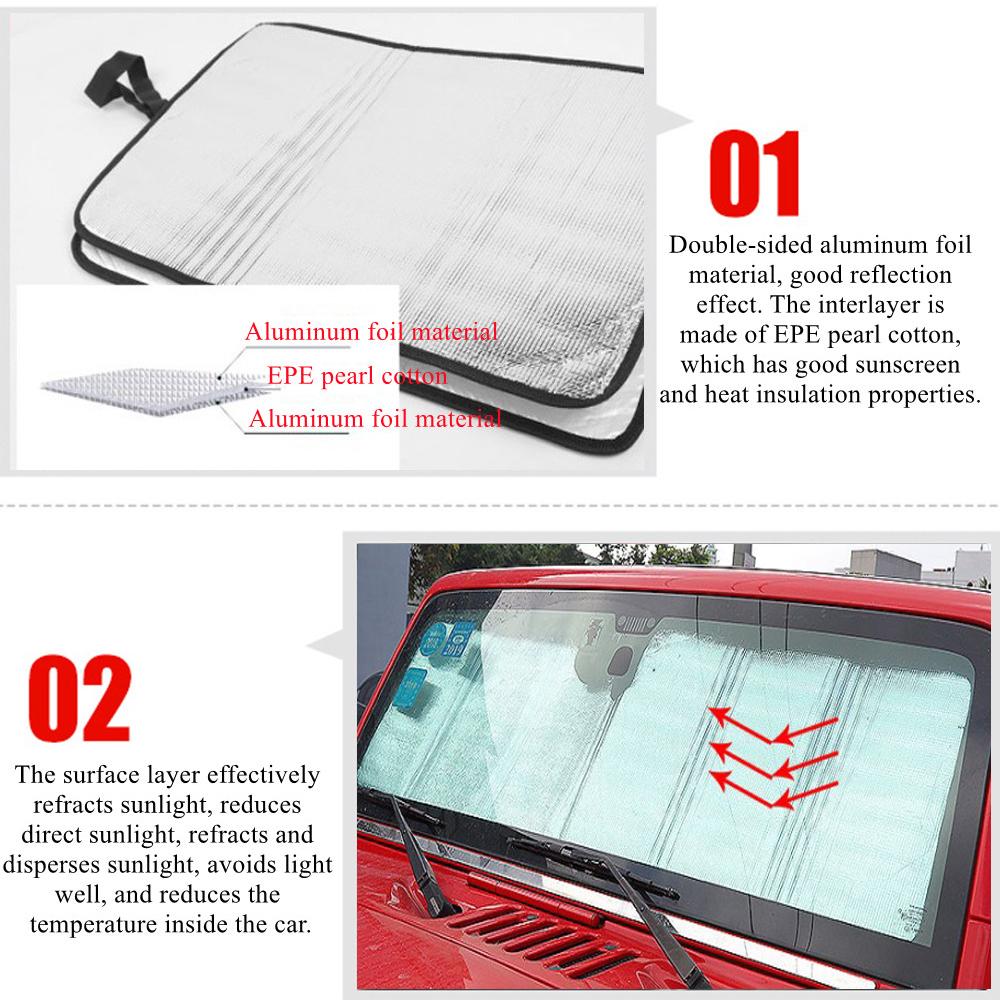 Aluminum foil material
EPE pearl cotton
Aluminum foil material

01

Double-sided aluminum foil material, good reflection effect. The interlayer is made of EPE pearl cotton, which has good sunscreen and heat insulation properties.

02

The surface layer effectively refracts sunlight, reduces direct sunlight, refracts and disperses sunlight, avoids light well, and reduces the temperature inside the car.