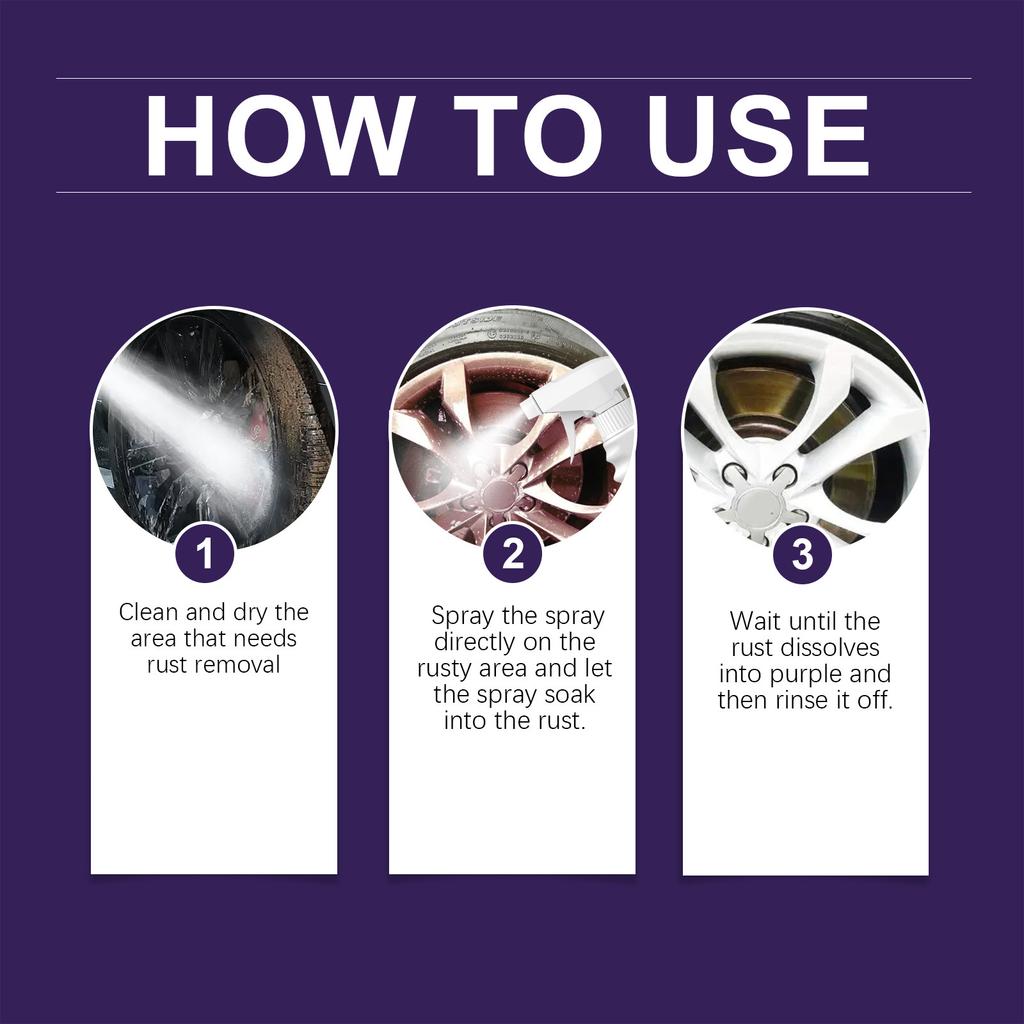 HOW TO USE

1
Clean and dry the area that needs rust removal

2
Spray the spray directly on the rusty area and let the spray soak into the rust.

3
Wait until the rust dissolves into purple and then rinse it off.