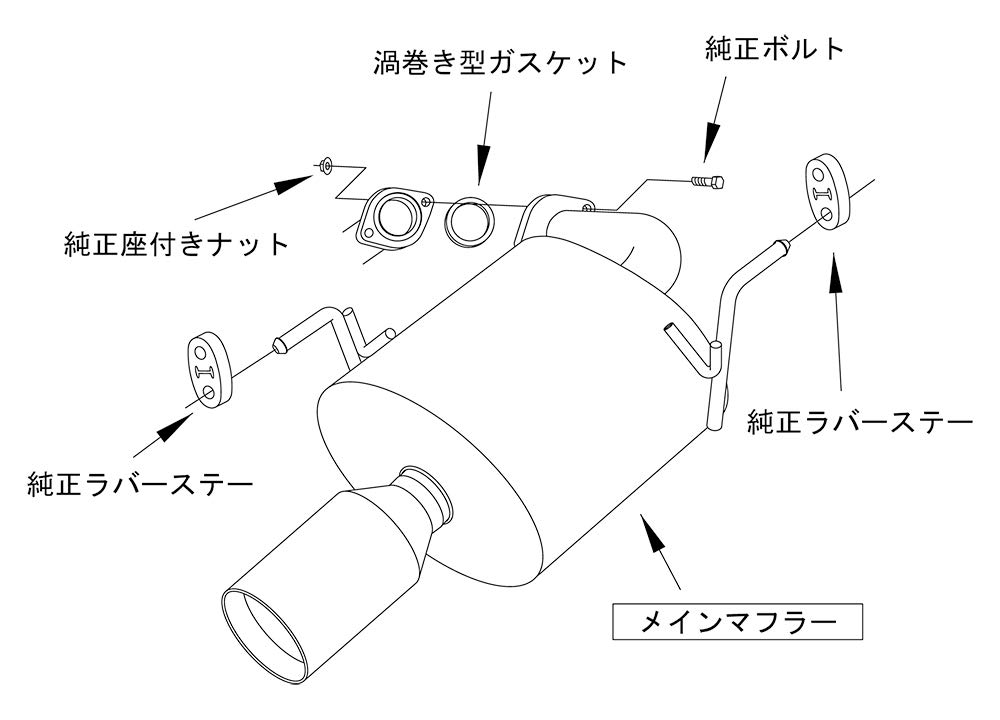 渦巻き型ガスケット

純正ボルト

純正座付きナット

純正ラバーステー

純正ラバーステー

メインマフラー