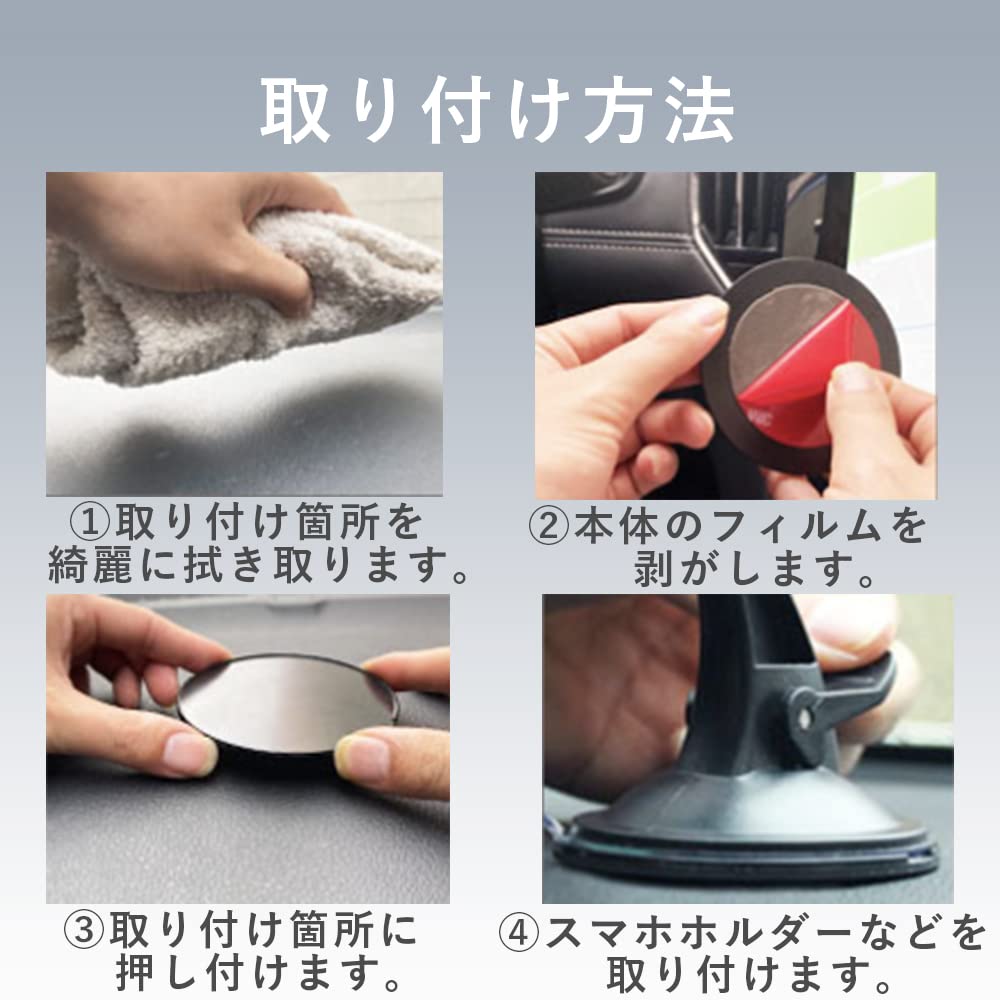 取り付け方法

①取り付け箇所を綺麗に拭き取ります。

②本体のフィルムを剥がします。

③取り付け箇所に押し付けます。

④スマホホルダーなどを取り付けます。