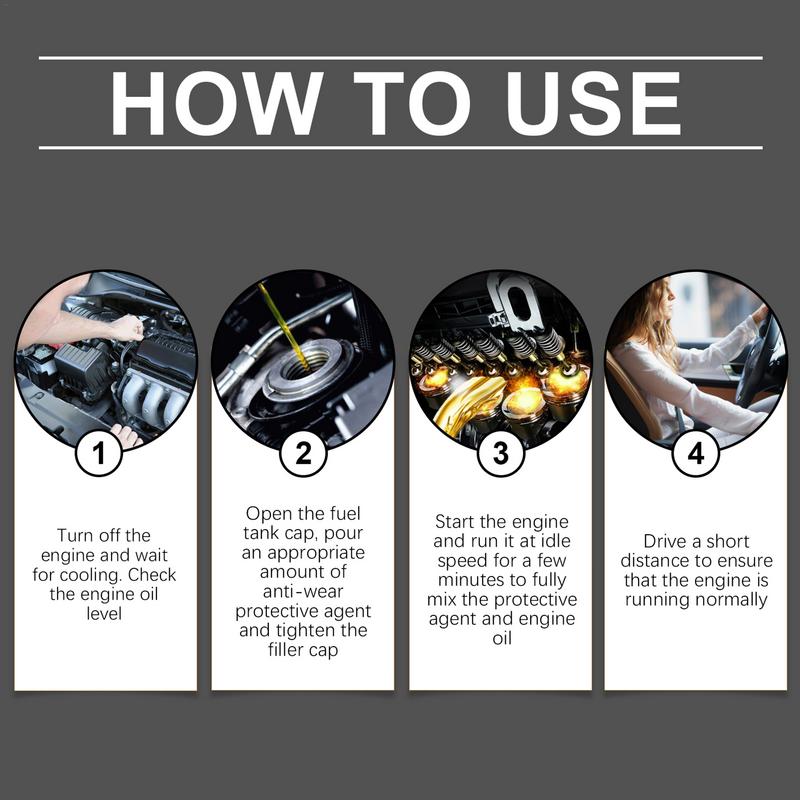 HOW TO USE

1

Turn off the engine and wait for cooling. Check the engine oil level

2

Open the fuel tank cap, pour an appropriate amount of anti-wear protective agent and tighten the filler cap

3

Start the engine and run it at idle speed for a few minutes to fully mix the protective agent and engine oil

4

Drive a short distance to ensure that the engine is running normally