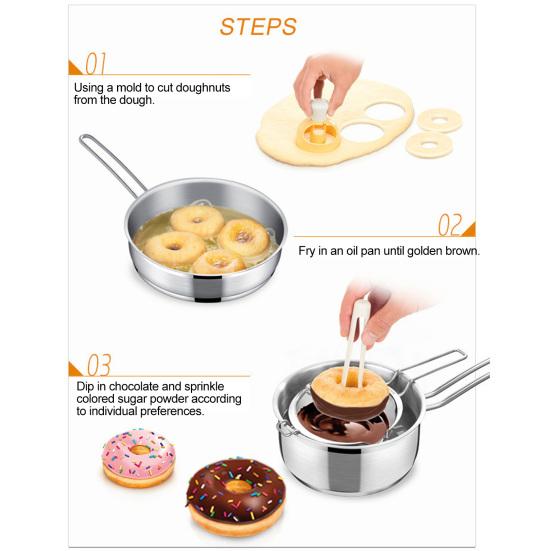 STEPS

01
Using a mold to cut doughnuts from the dough.

02
Fry in an oil pan until golden brown.

03
Dip in chocolate and sprinkle colored sugar powder according to individual preferences.