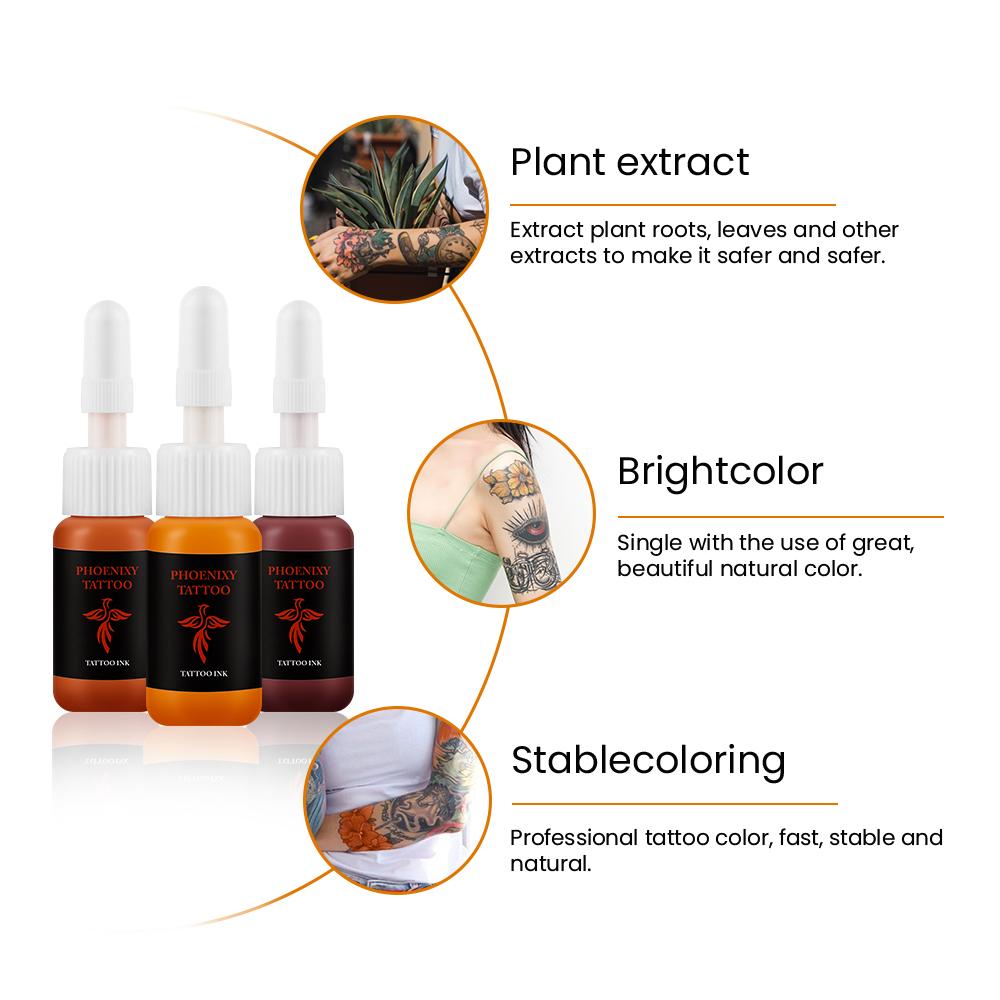 PHOENIXY TATTOO
TATTOO INK

PHOENIXY TATTOO
TATTOO INK

PHOENIXY TATTOO
TATTOO INK

Plant extract

Extract plant roots, leaves and other extracts to make it safer and safer.

Brightcolor

Single with the use of great, beautiful natural color.

Stablecoloring

Professional tattoo color, fast, stable and natural.