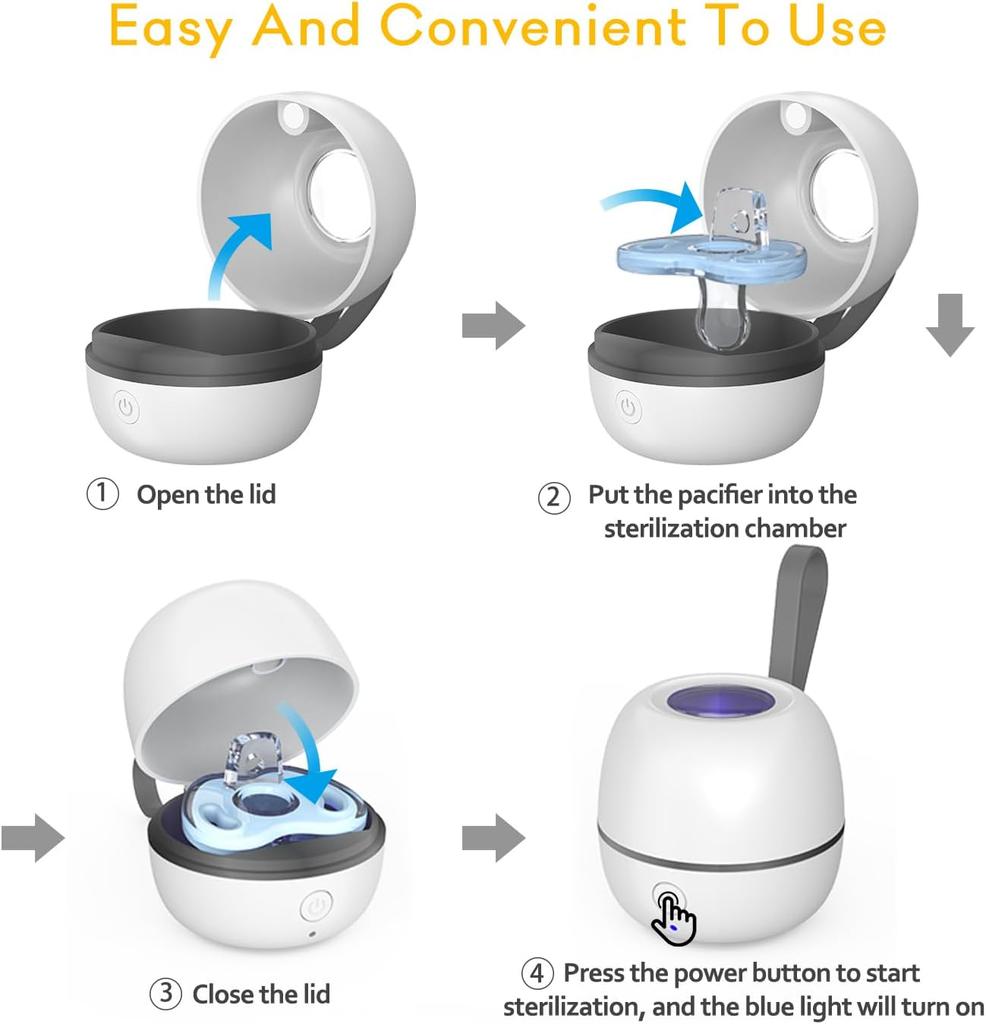 Easy And Convenient To Use

① Open the lid

② Put the pacifier into the sterilization chamber

③ Close the lid

④ Press the power button to start sterilization, and the blue light will turn on