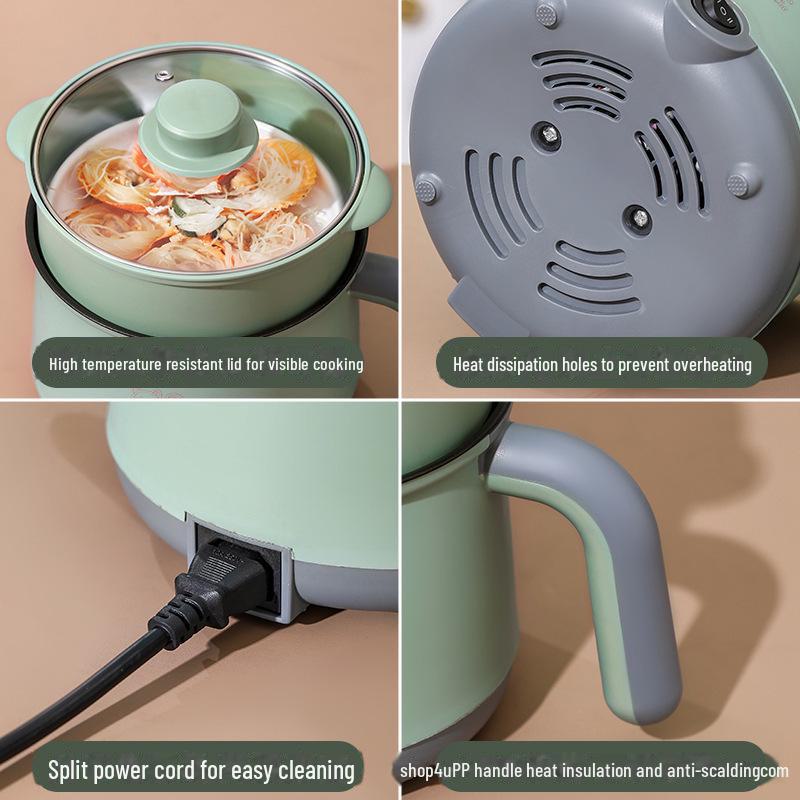 High temperature resistant lid for visible cooking

Heat dissipation holes to prevent overheating

Split power cord for easy cleaning

shop4uPP handle heat insulation and anti-scaldingcom