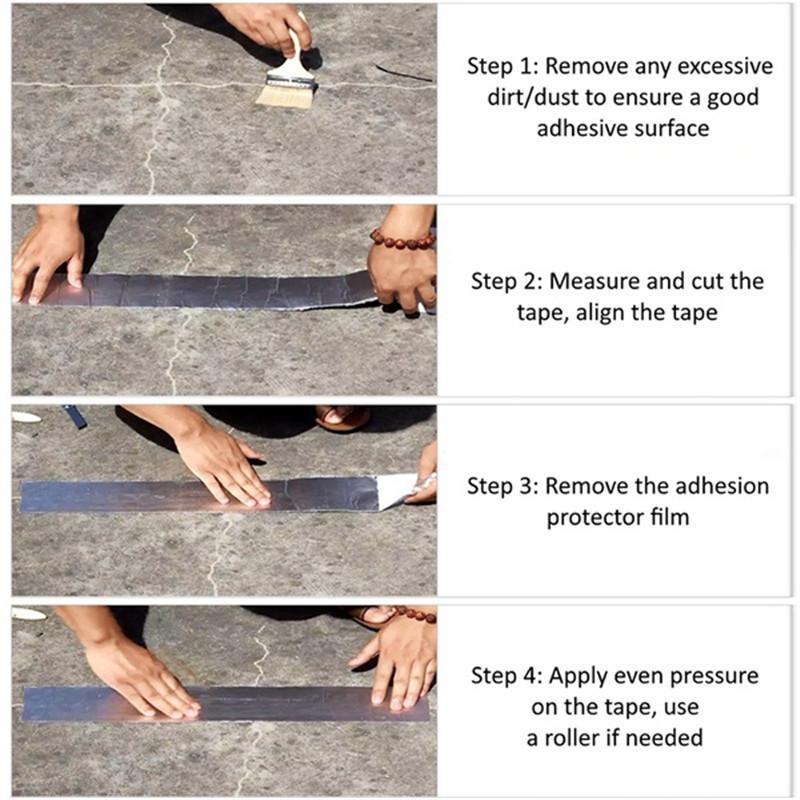 Step 1: Remove any excessive dirt/dust to ensure a good adhesive surface

Step 2: Measure and cut the tape, align the tape

Step 3: Remove the adhesion protector film

Step 4: Apply even pressure on the tape, use a roller if needed