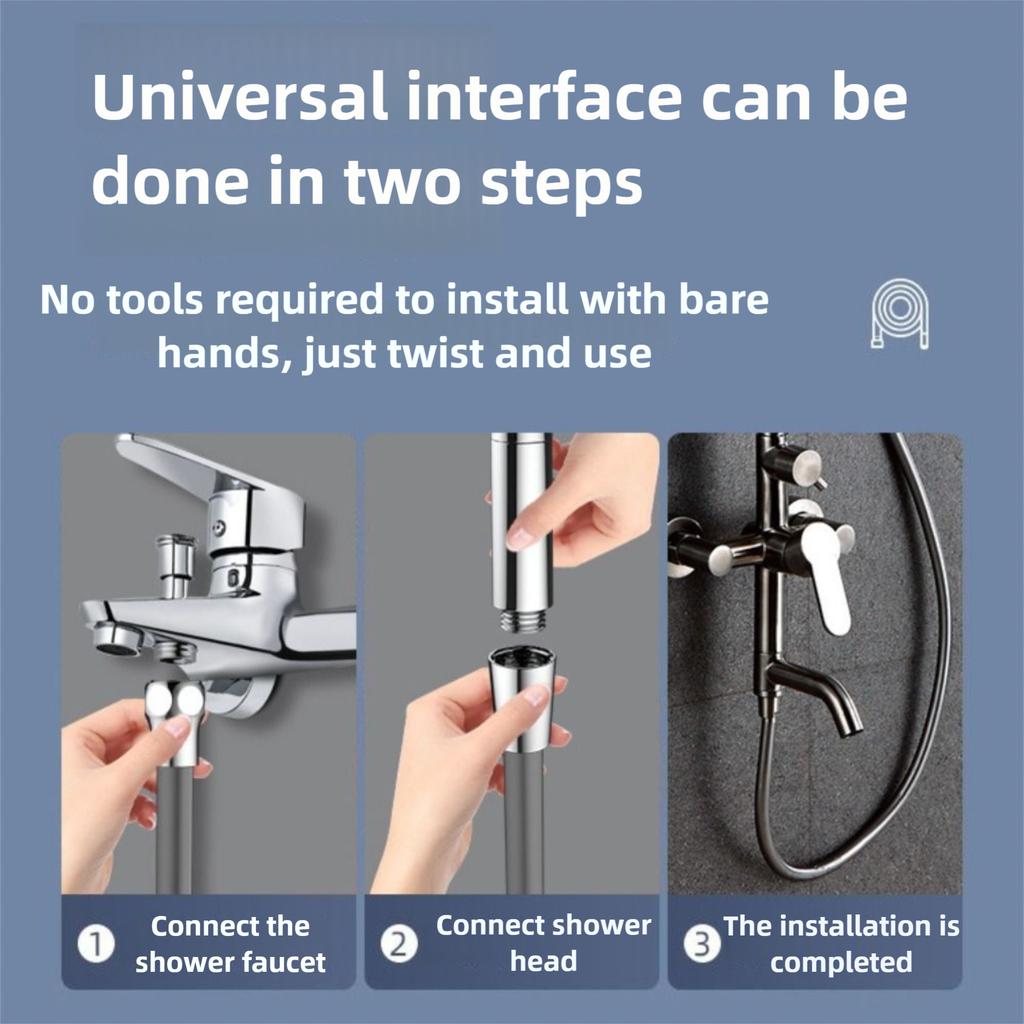 Universal interface can be done in two steps

No tools required to install with bare hands, just twist and use

① Connect the shower faucet

② Connect shower head

③ The installation is completed