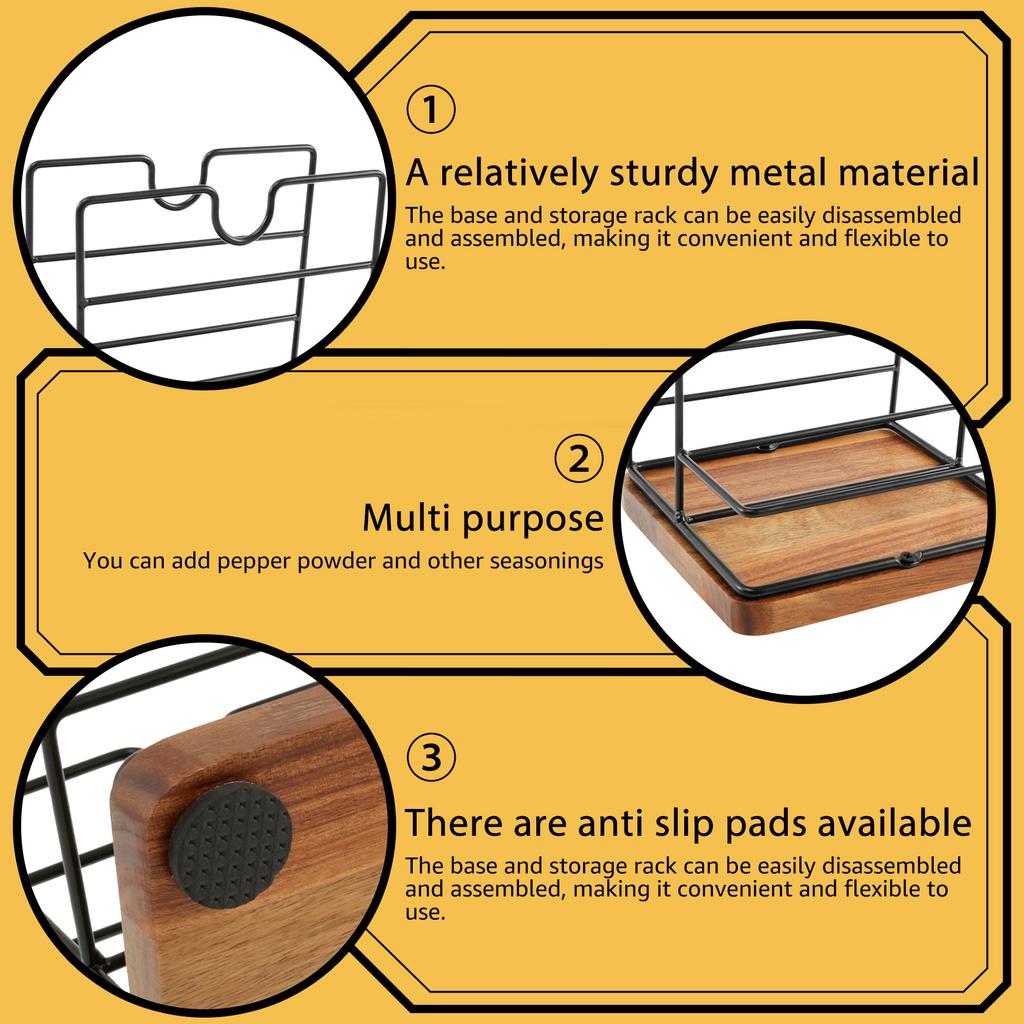 ①

A relatively sturdy metal material

The base and storage rack can be easily disassembled and assembled, making it convenient and flexible to use.

②

Multi purpose

You can add pepper powder and other seasonings

③

There are anti slip pads available

The base and storage rack can be easily disassembled and assembled, making it convenient and flexible to use.