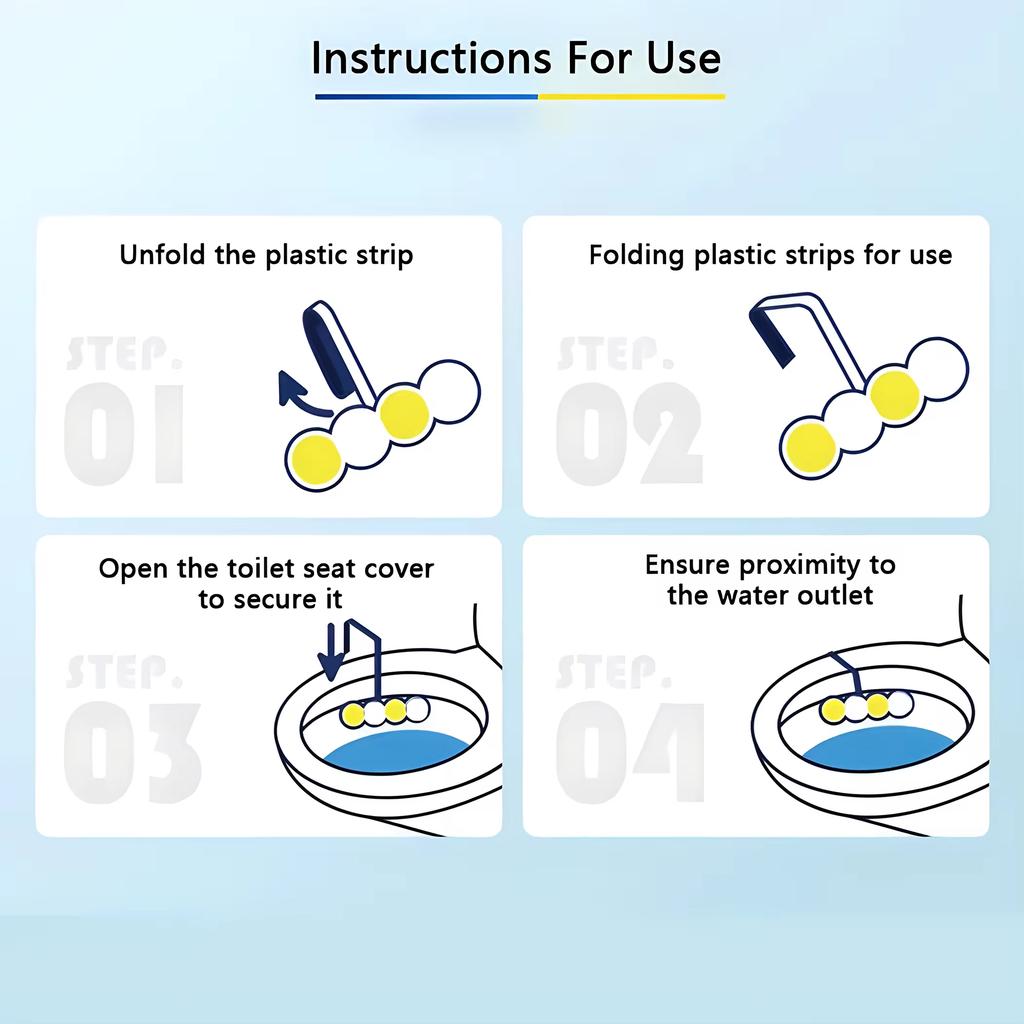 Instructions For Use

Unfold the plastic strip

STEP.
01

Folding plastic strips for use

STEP.
02

Open the toilet seat cover to secure it

STEP.
03

Ensure proximity to the water outlet

STEP.
04