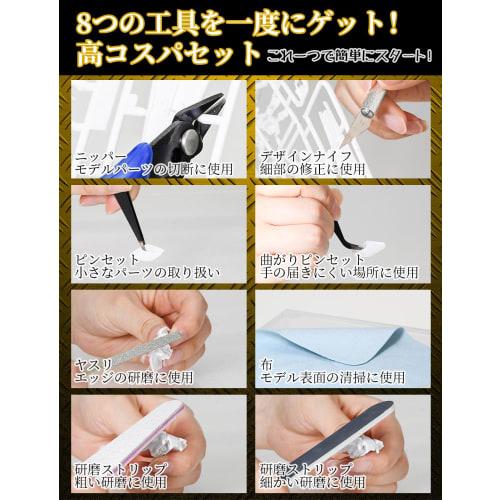 8つの工具を一度にゲット！
高コスパセット これ一つで簡単にスタート！

ニッパー
モデルパーツの切断に使用

デザインナイフ
細部の修正に使用

ピンセット
小さなパーツの取り扱い

曲がりピンセット
手の届きにくい場所に使用

ヤスリ
エッジの研磨に使用

布
モデル表面の清掃に使用

研磨ストリップ
粗い研磨に使用

研磨ストリップ
細かい研磨に使用