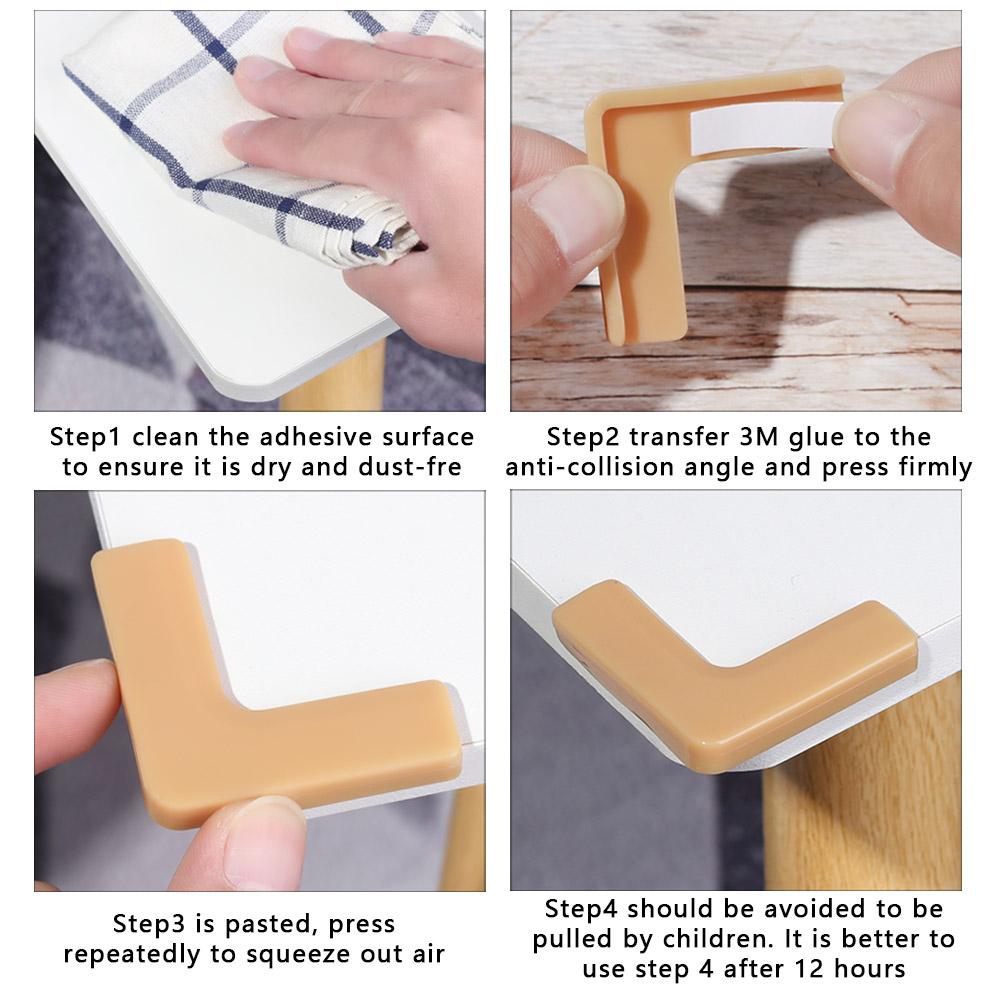 Step1 clean the adhesive surface to ensure it is dry and dust-fre

Step2 transfer 3M glue to the anti-collision angle and press firmly

Step3 is pasted, press repeatedly to squeeze out air

Step4 should be avoided to be pulled by children. It is better to use step 4 after 12 hours