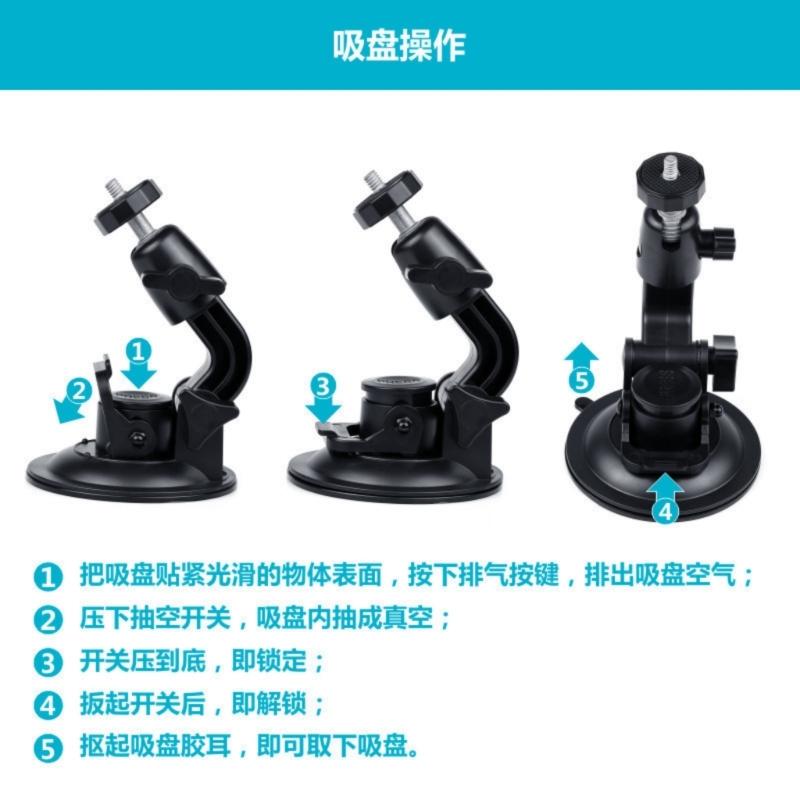 吸盘操作

1
2
3
5
4

1 把吸盘贴紧光滑的物体表面，按下排气按键，排出吸盘空气；
2 压下抽空开关，吸盘内抽成真空；
3 开关压到底，即锁定；
4 扳起开关后，即解锁；
5 抠起吸盘胶耳，即可取下吸盘。