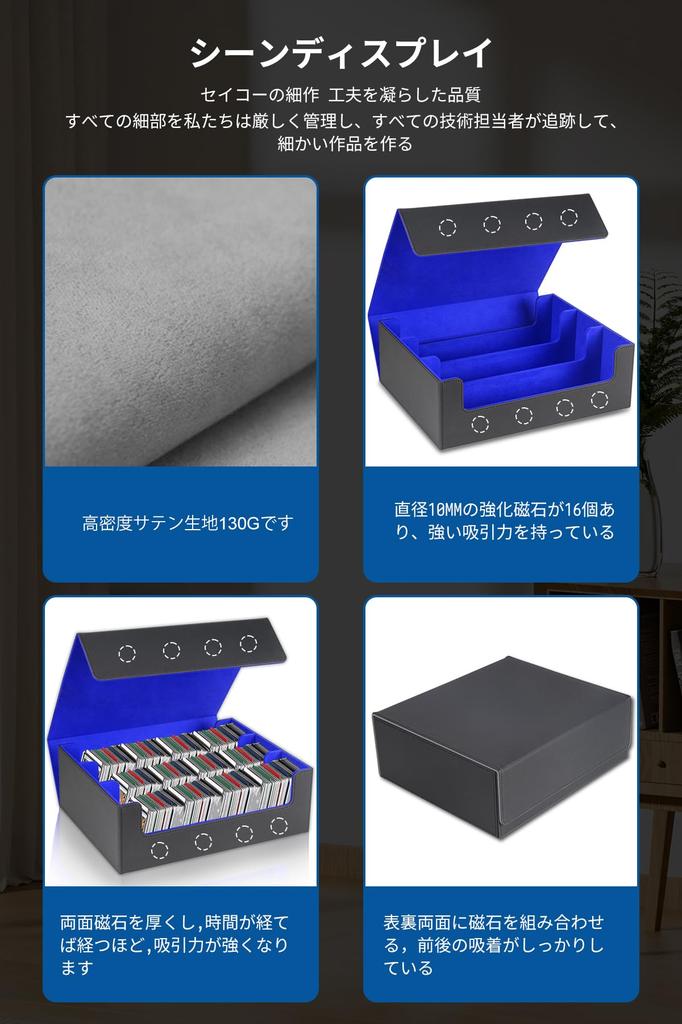 シーンディスプレイ

セイコーの細作 工夫を凝らした品質

すべての細部を私たちは厳しく管理し、すべての技術担当者が追跡して、細かい作品を作る

高密度サテン生地130Gです

直径10MMの強化磁石が16個あり、強い吸引力を持っている

両面磁石を厚くし,時間が経てば経つほど,吸引力が強くなります

表裏両面に磁石を組み合わせる，前後の吸着がしっかりしている