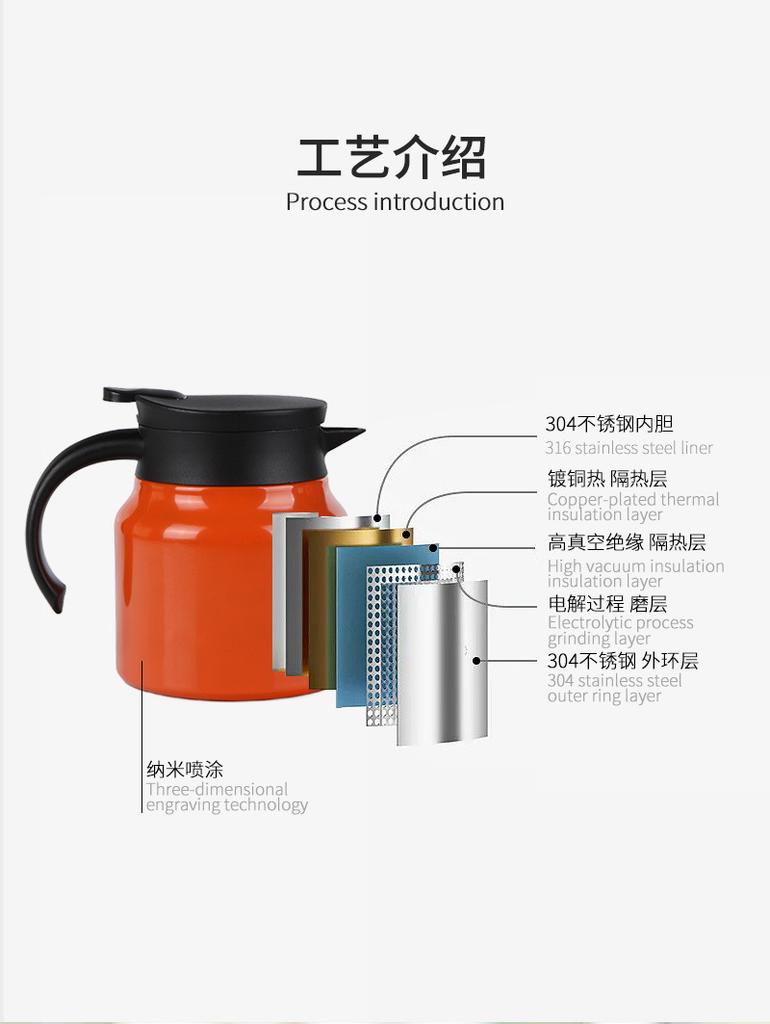 工艺介绍
Process introduction

304不锈钢内胆
316 stainless steel liner

镀铜热 隔热层
Copper-plated thermal insulation layer

高真空绝缘 隔热层
High vacuum insulation insulation layer

电解过程 磨层
Electrolytic process grinding layer

304不锈钢 外环层
304 stainless steel outer ring layer

纳米喷涂
Three-dimensional engraving technology