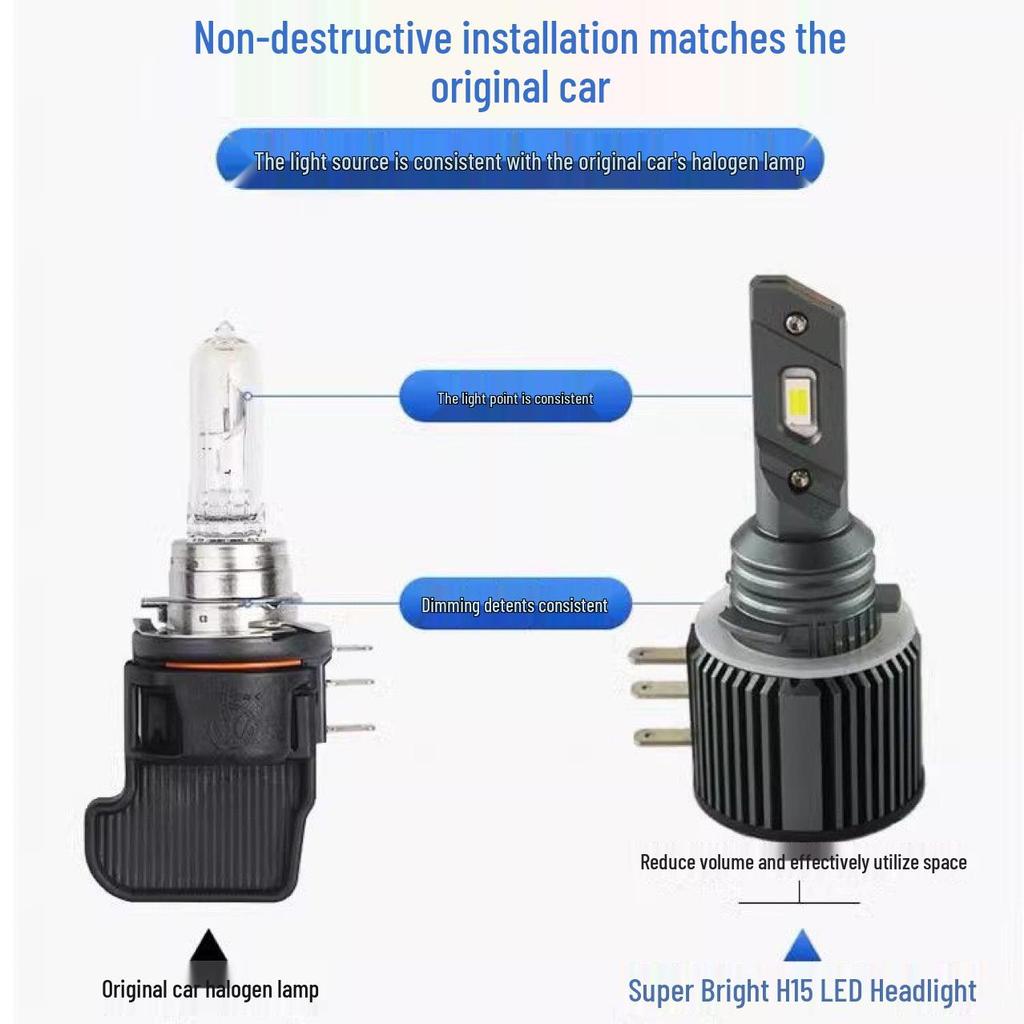 Non-destructive installation matches the original car

The light source is consistent with the original car's halogen lamp

The light point is consistent

Dimming detents consistent

Reduce volume and effectively utilize space

Original car halogen lamp

Super Bright H15 LED Headlight