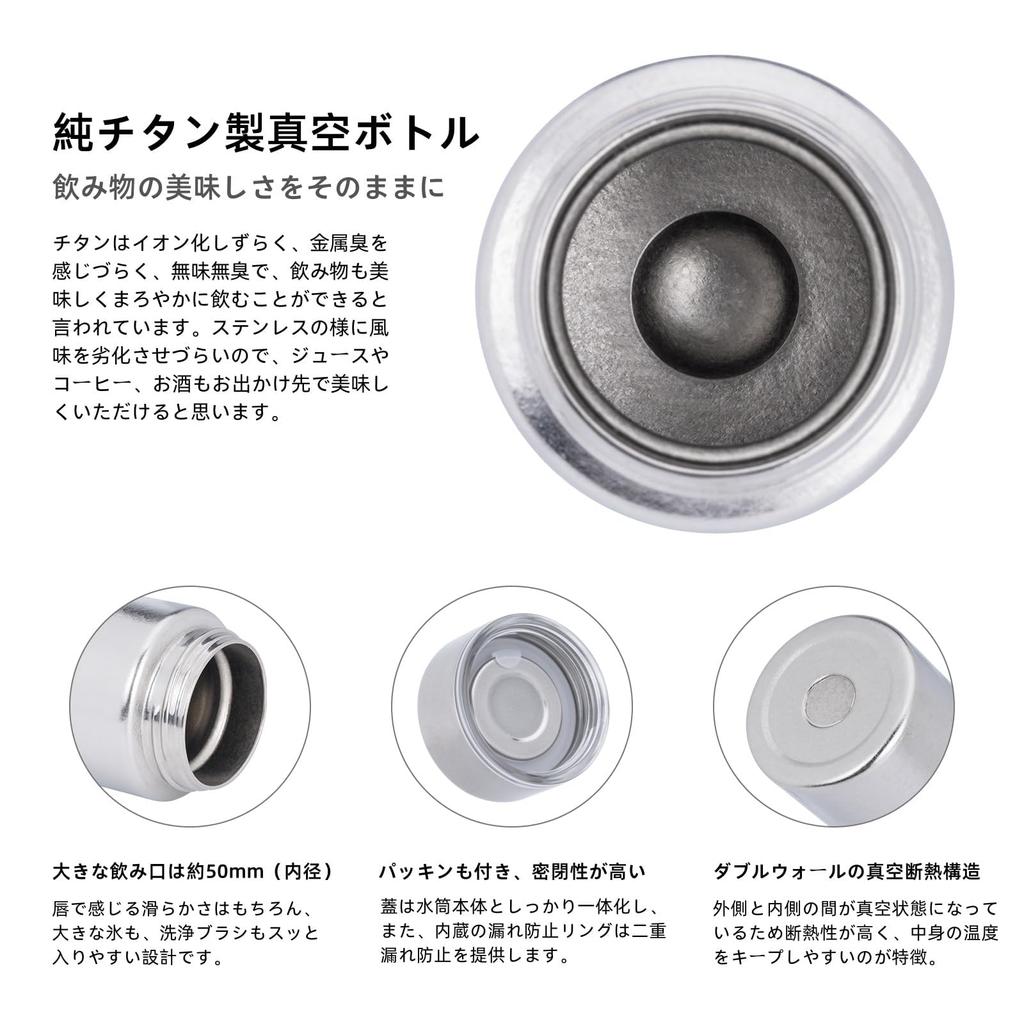 純チタン製真空ボトル

飲み物の美味しさをそのままに

チタンはイオン化しずらく、金属臭を感じづらく、無味無臭で、飲み物も美味しくまろやかに飲むことができると言われています。ステンレスの様に風味を劣化させづらいので、ジュースやコーヒー、お酒もお出かけ先で美味しくいただけると思います。

大きな飲み口は約50mm（内径）

唇で感じる滑らかさはもちろん、大きな氷も、洗浄ブラシもスッと入りやすい設計です。

パッキンも付き、密閉性が高い

蓋は水筒本体としっかり一体化し、また、内蔵の漏れ防止リングは二重漏れ防止を提供します。

ダブルウォールの真空断熱構造

外側と内側の間が真空状態になっているため断熱性が高く、中身の温度をキープしやすいのが特徴。