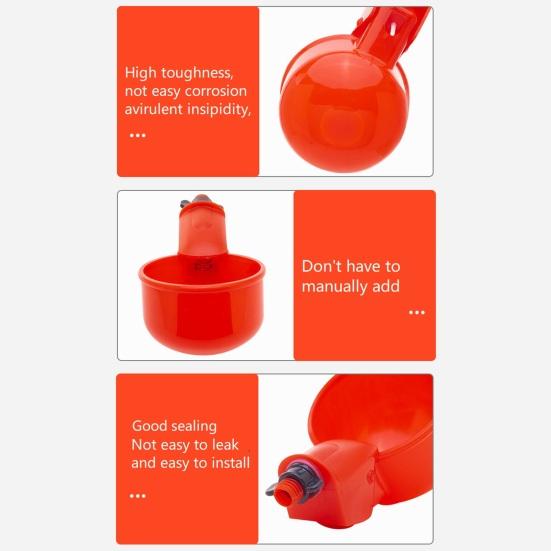 High toughness, not easy corrosion avirulent insipidity,

...

Don't have to manually add

...

Good sealing
Not easy to leak and easy to install

...