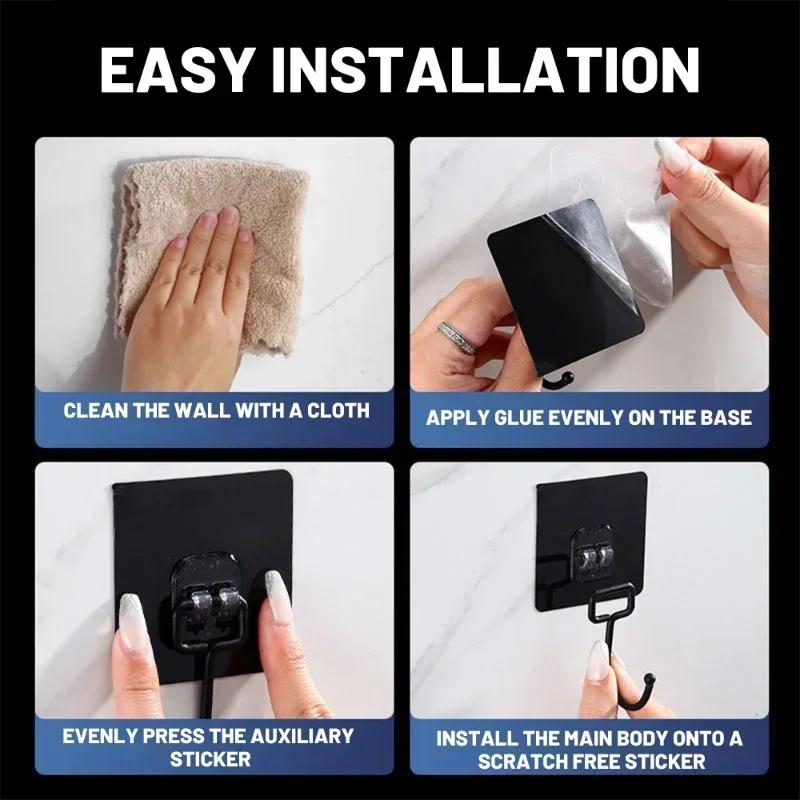 EASY INSTALLATION

CLEAN THE WALL WITH A CLOTH

APPLY GLUE EVENLY ON THE BASE

EVENLY PRESS THE AUXILIARY STICKER

INSTALL THE MAIN BODY ONTO A SCRATCH FREE STICKER