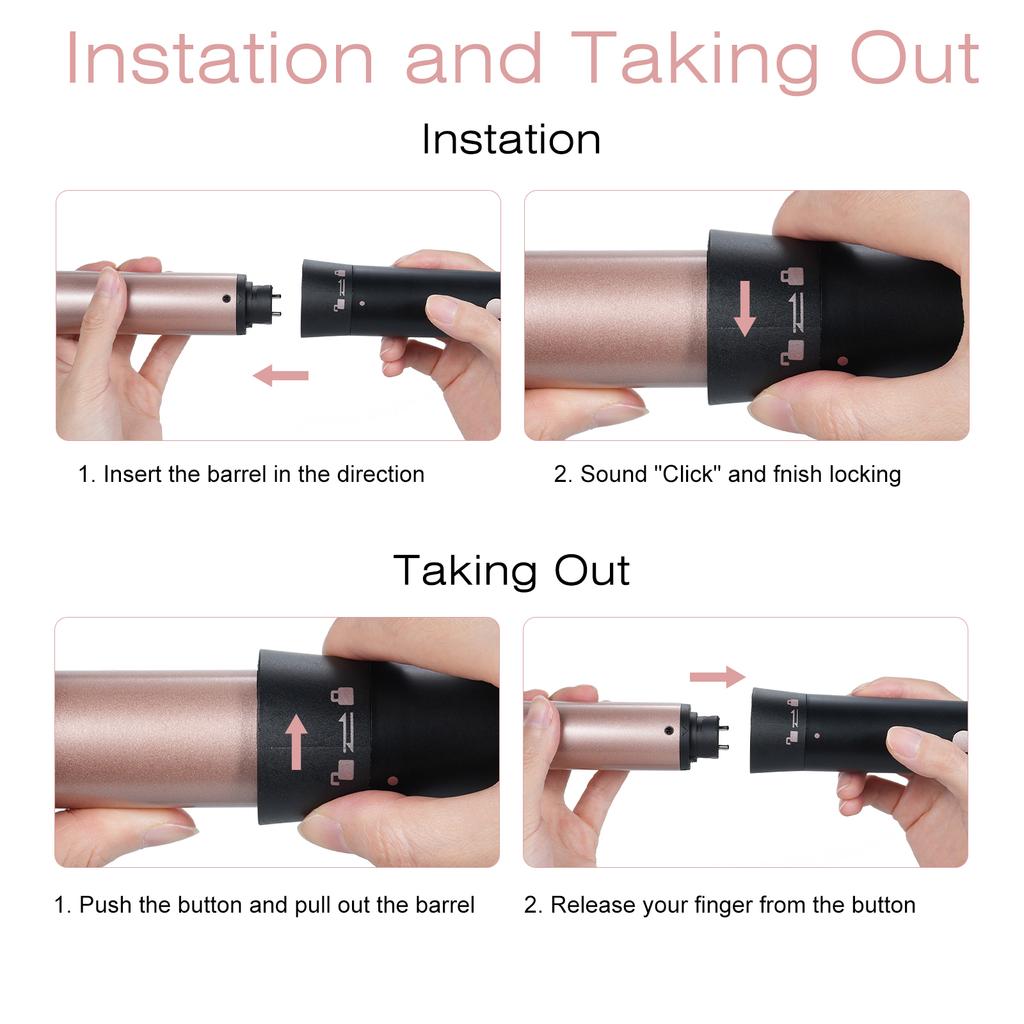 Instation and Taking Out

Instation

1. Insert the barrel in the direction

2. Sound "Click" and fnish locking

Taking Out

1. Push the button and pull out the barrel

2. Release your finger from the button