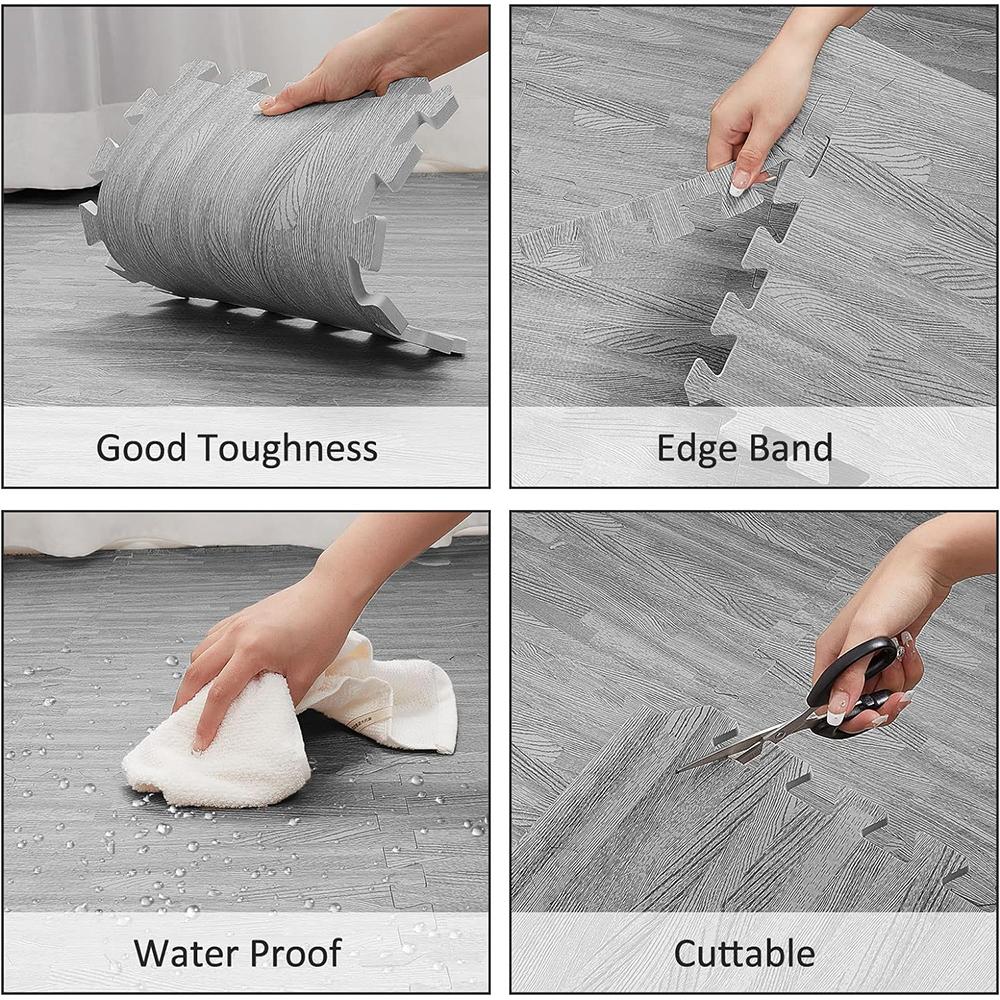 Good Toughness

Edge Band

Water Proof

Cuttable