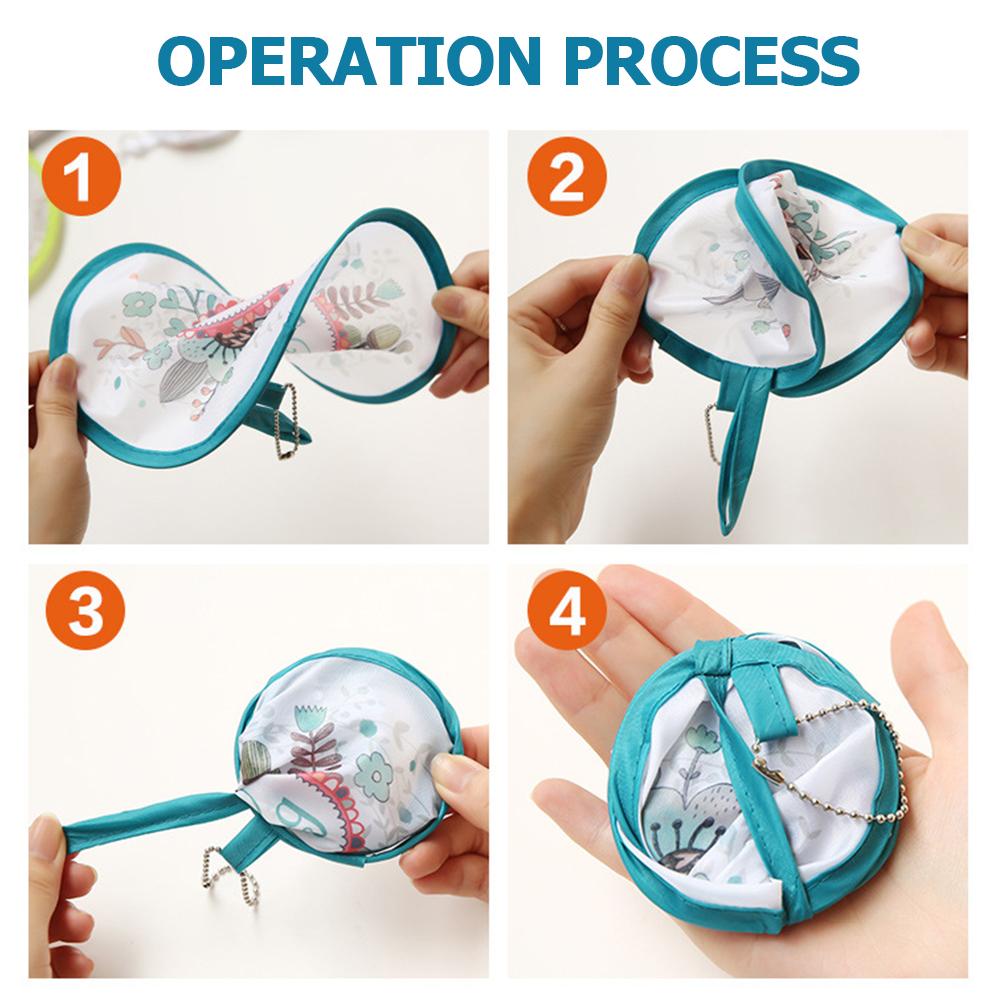 OPERATION PROCESS

1

2

3

4