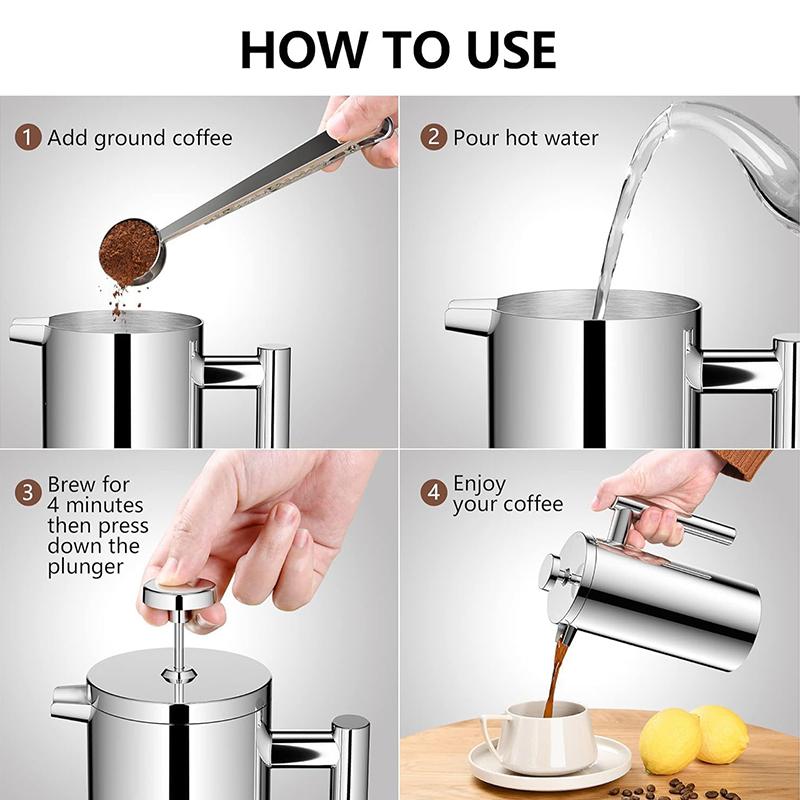 HOW TO USE

1 Add ground coffee

2 Pour hot water

3 Brew for 4 minutes then press down the plunger

4 Enjoy your coffee