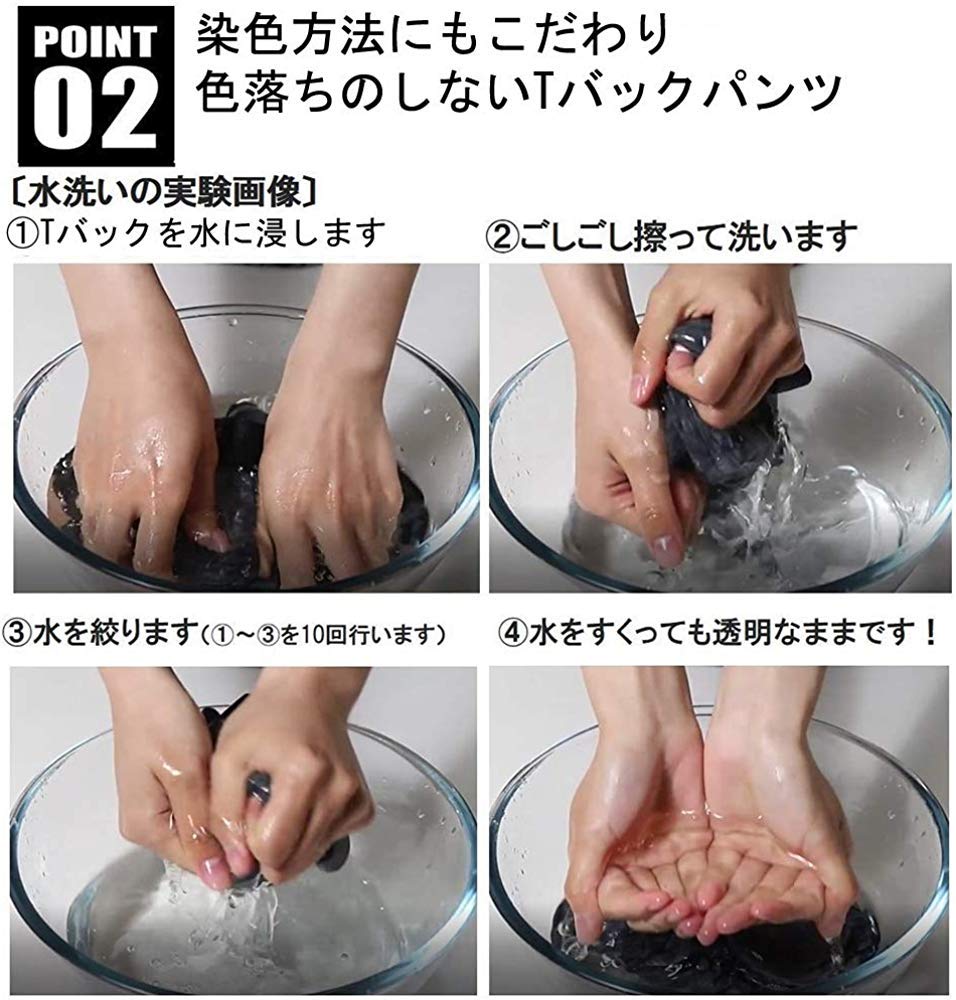 POINT 02

染色方法にもこだわり
色落ちのしないTバックパンツ

〔水洗いの実験画像〕

①Tバックを水に浸します

②ごしごし擦って洗います

③水を絞ります（①～③を10回行います）

④水をすくっても透明なままです！