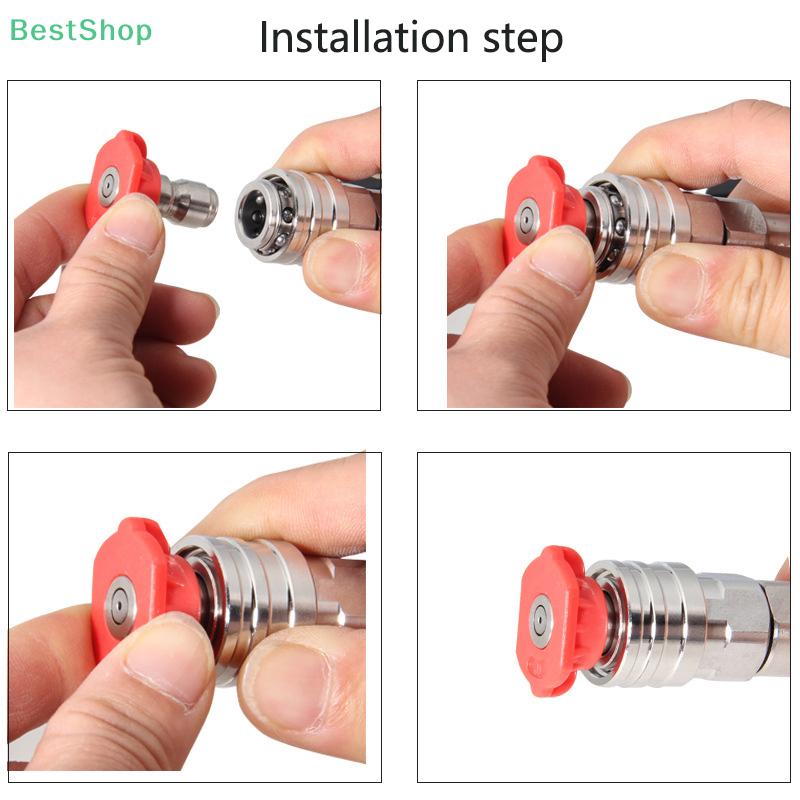 BestShop

Installation step