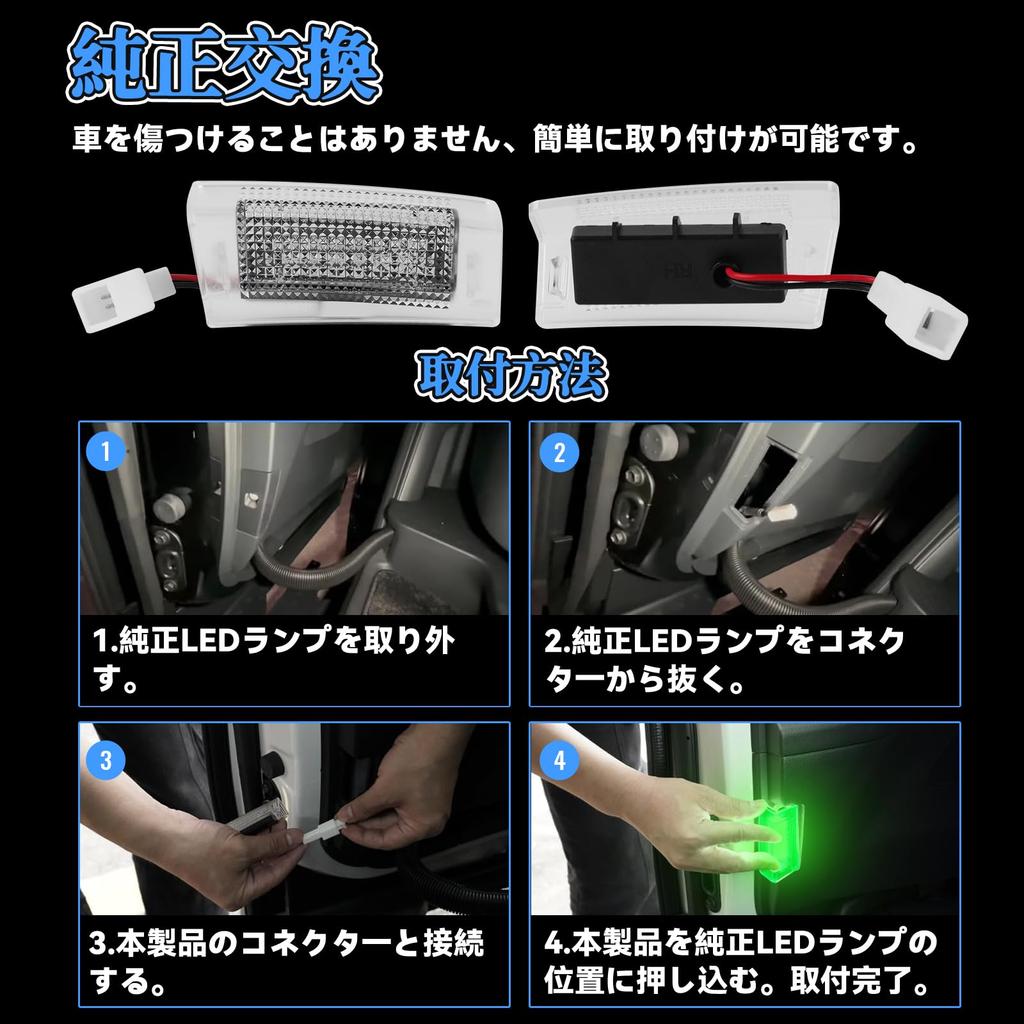 純正交換

車を傷つけることはありません、簡単に取り付けが可能です。

取付方法

1

1.純正LEDランプを取り外す。

2

2.純正LEDランプをコネクターから抜く。

3

3.本製品のコネクターと接続する。

4

4.本製品を純正LEDランプの位置に押し込む。取付完了。