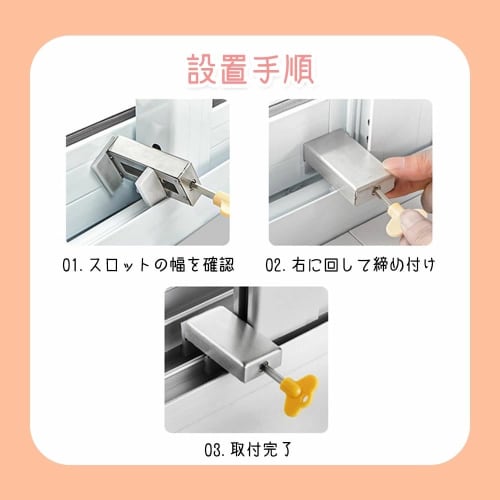 設置手順

01. スロットの幅を確認

02. 右に回して締め付け

03. 取付完了