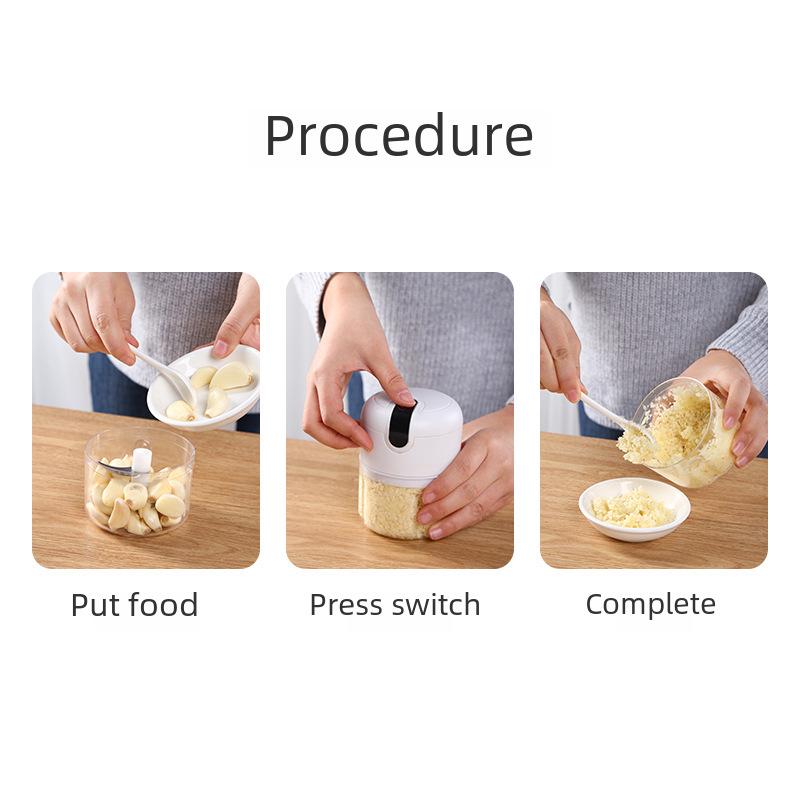 Procedure

Put food

Press switch

Complete