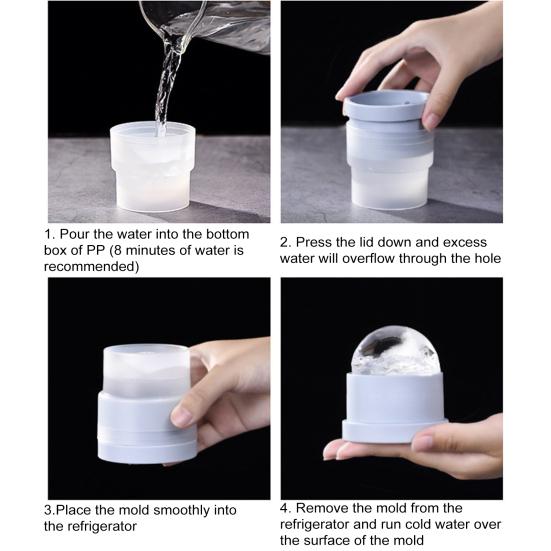 1. Pour the water into the bottom box of PP (8 minutes of water is recommended)

2. Press the lid down and excess water will overflow through the hole

3.Place the mold smoothly into the refrigerator

4. Remove the mold from the refrigerator and run cold water over the surface of the mold