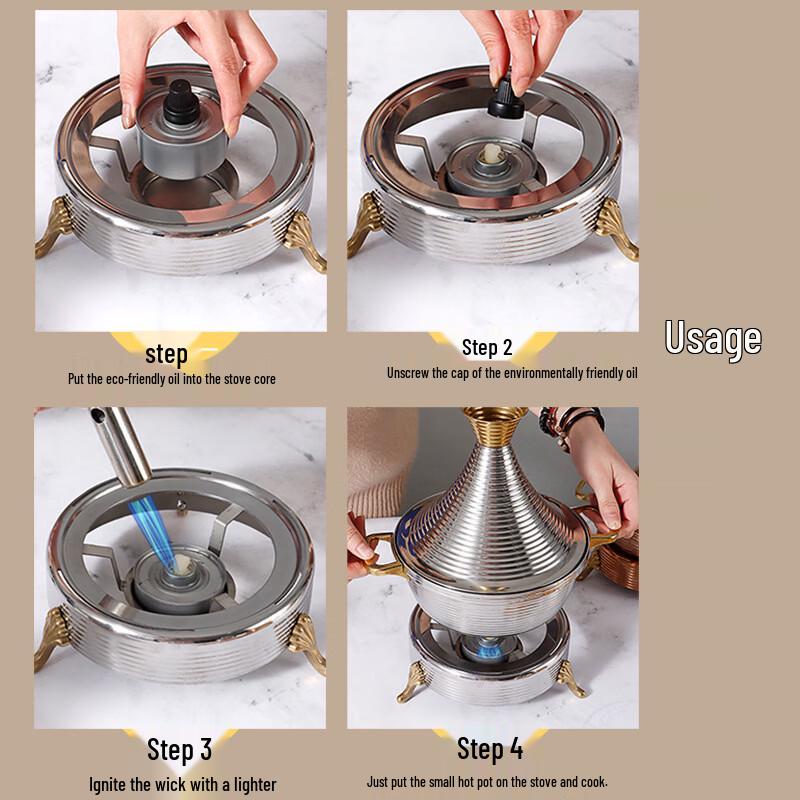 step
Put the eco-friendly oil into the stove core

Step 2
Unscrew the cap of the environmentally friendly oil

Usage

Step 3
Ignite the wick with a lighter

Step 4
Just put the small hot pot on the stove and cook.