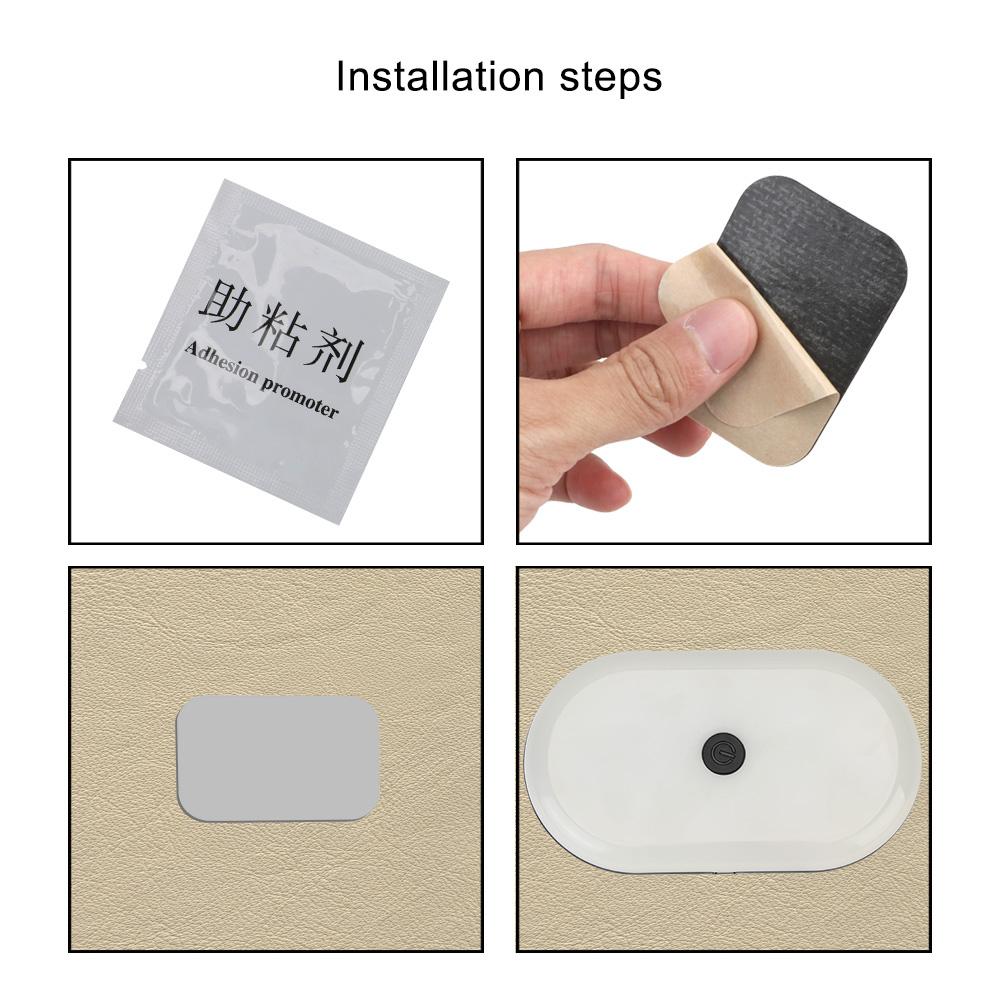 Installation steps

助粘剂
Adhesion promoter