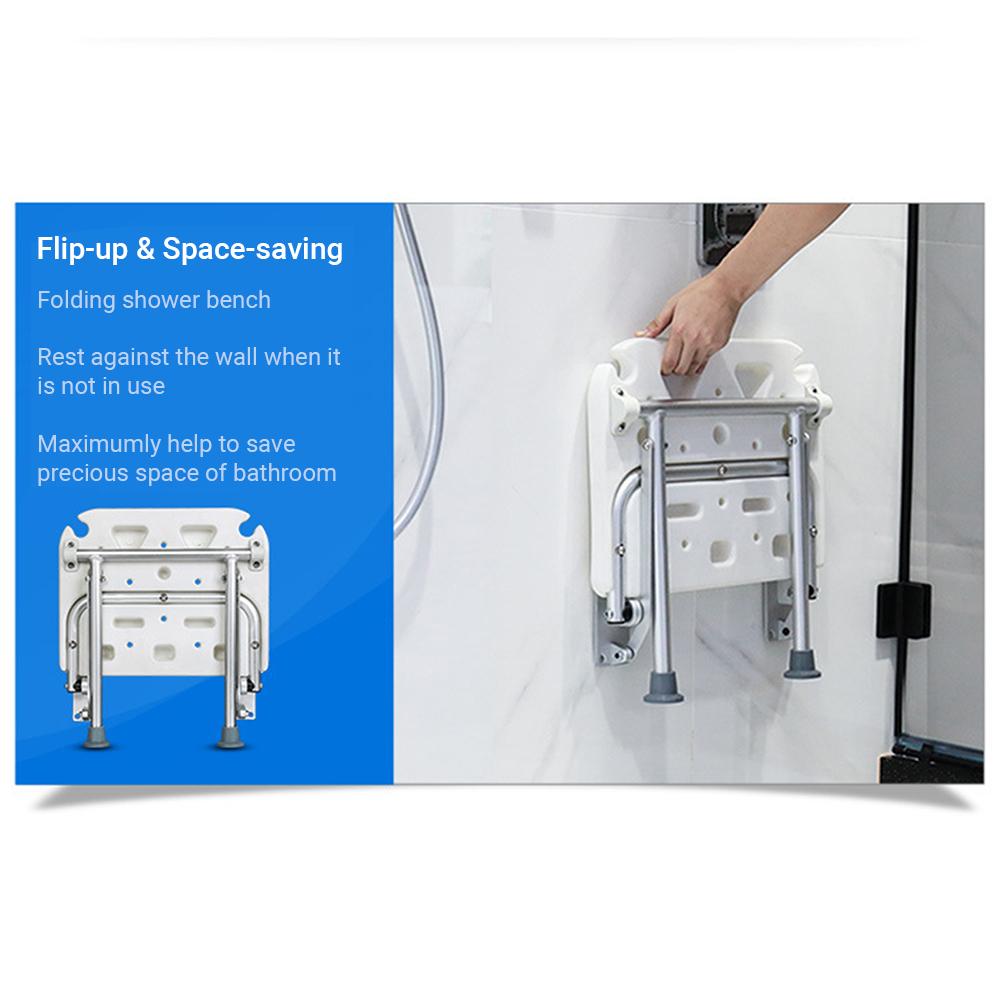 Flip-up & Space-saving

Folding shower bench

Rest against the wall when it is not in use

Maximumly help to save precious space of bathroom