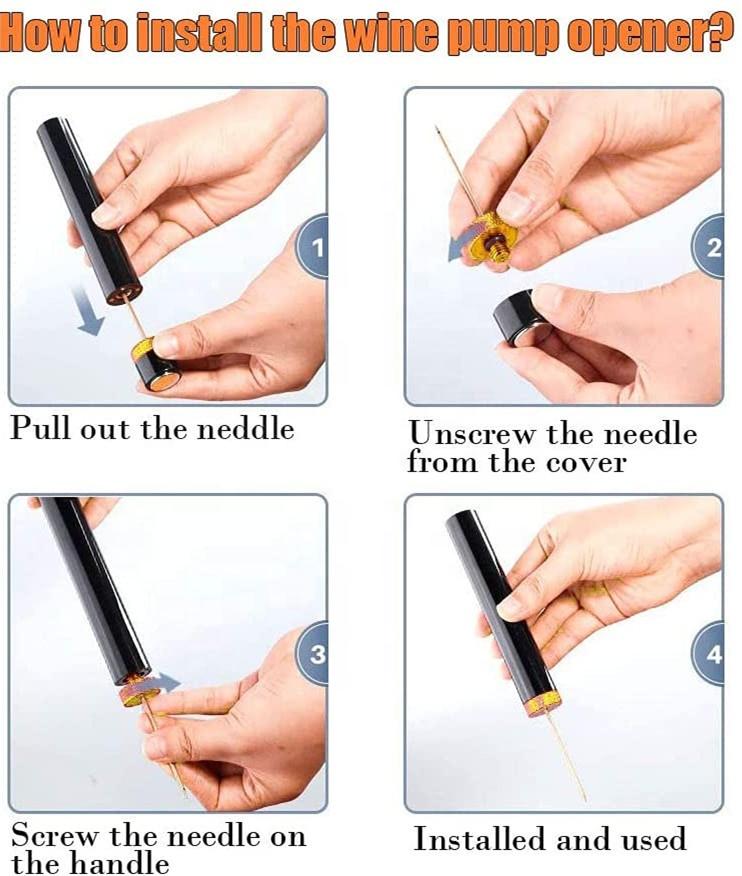 How to install the wine pump opener?

1

Pull out the neddle

2

Unscrew the needle from the cover

3

Screw the needle on the handle

4

Installed and used