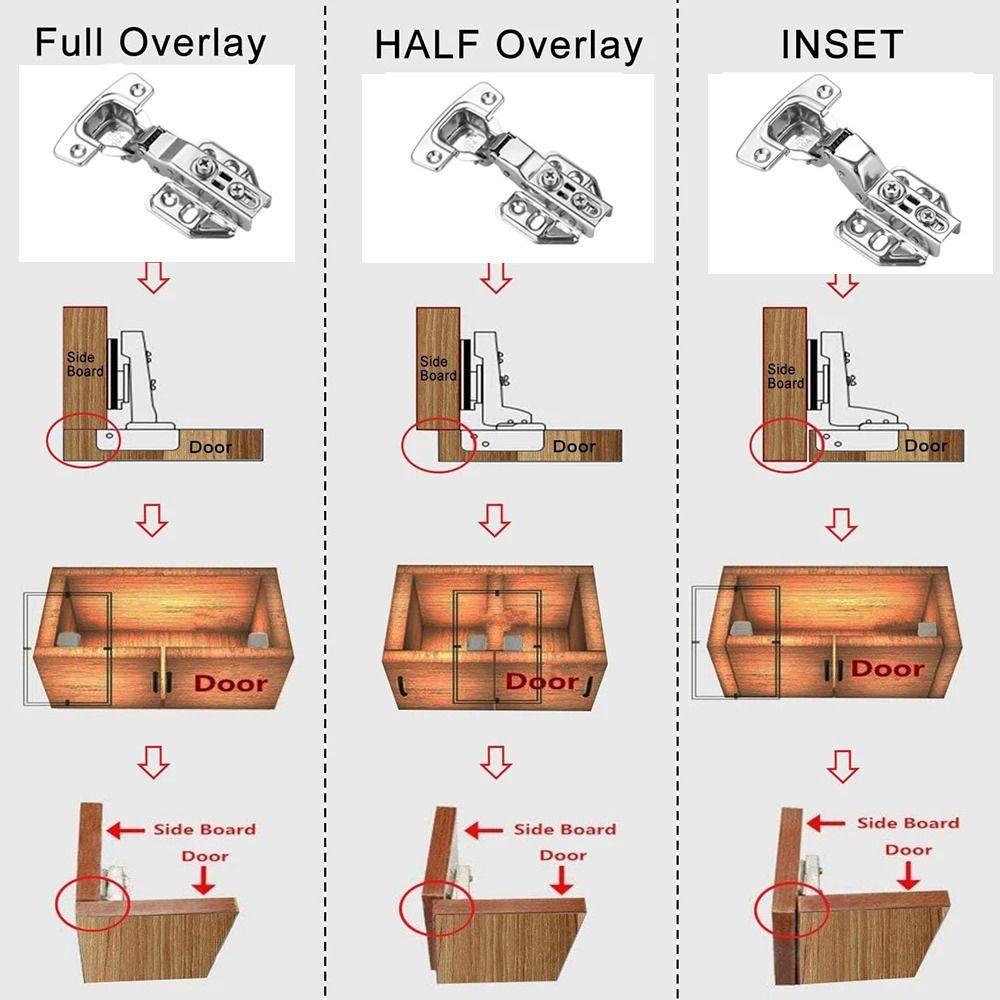 Full Overlay

Side Board

Door

Door

Side Board

Door

HALF Overlay

Side Board

Door

Door

Side Board

Door

INSET

Side Board

Door

Door

Side Board

Door