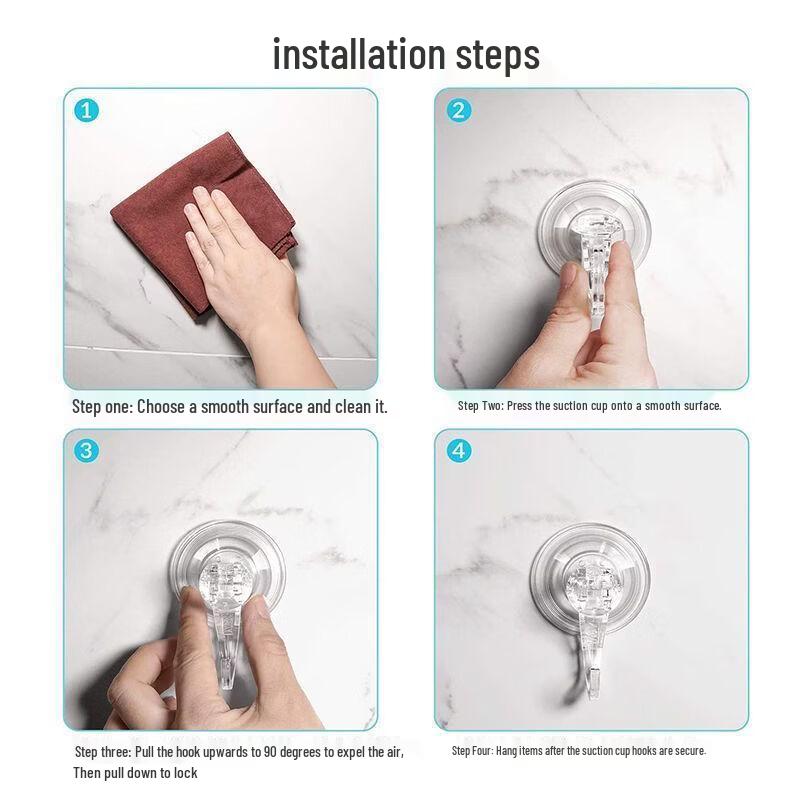 installation steps

1

Step one: Choose a smooth surface and clean it.

2

Step Two: Press the suction cup onto a smooth surface.

3

Step three: Pull the hook upwards to 90 degrees to expel the air, Then pull down to lock

4

Step Four: Hang items after the suction cup hooks are secure.