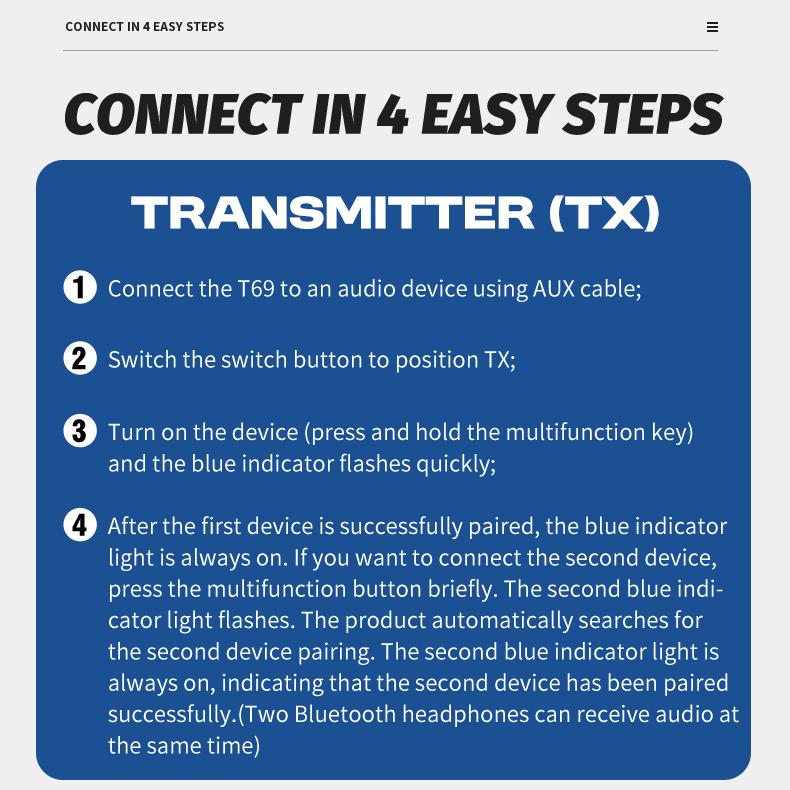 CONNECT IN 4 EASY STEPS

CONNECT IN 4 EASY STEPS

TRANSMITTER (TX)

1 Connect the T69 to an audio device using AUX cable;

2 Switch the switch button to position TX;

3 Turn on the device (press and hold the multifunction key) and the blue indicator flashes quickly;

4 After the first device is successfully paired, the blue indicator light is always on. If you want to connect the second device, press the multifunction button briefly. The second blue indicator light flashes. The product automatically searches for the second device pairing. The second blue indicator light is always on, indicating that the second device has been paired successfully.(Two Bluetooth headphones can receive audio at the same time)